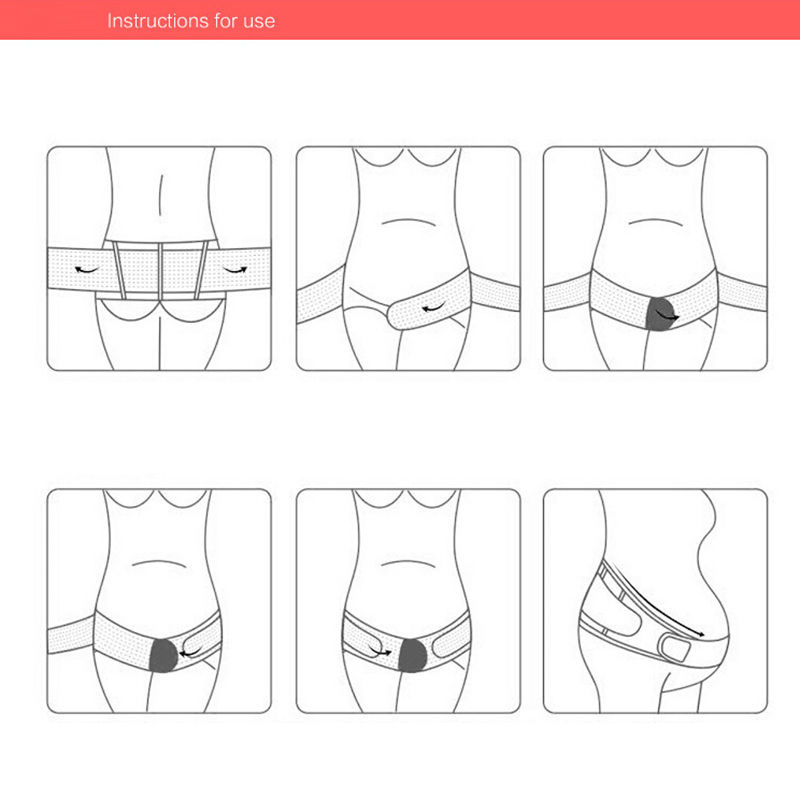 Instructions for use