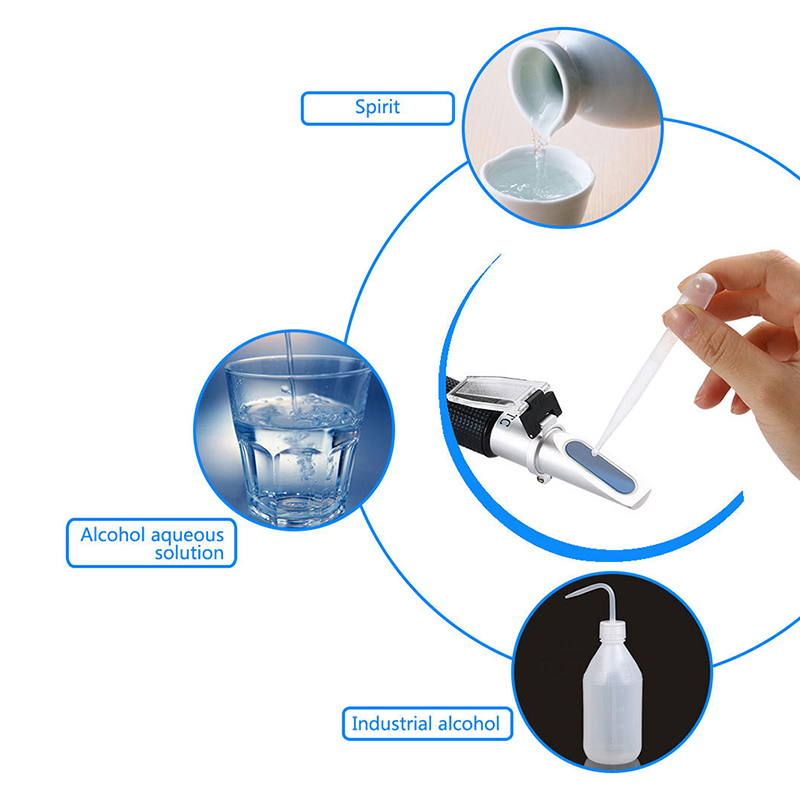 Spirit

Alcohol aqueous solution

Industrial alcohol