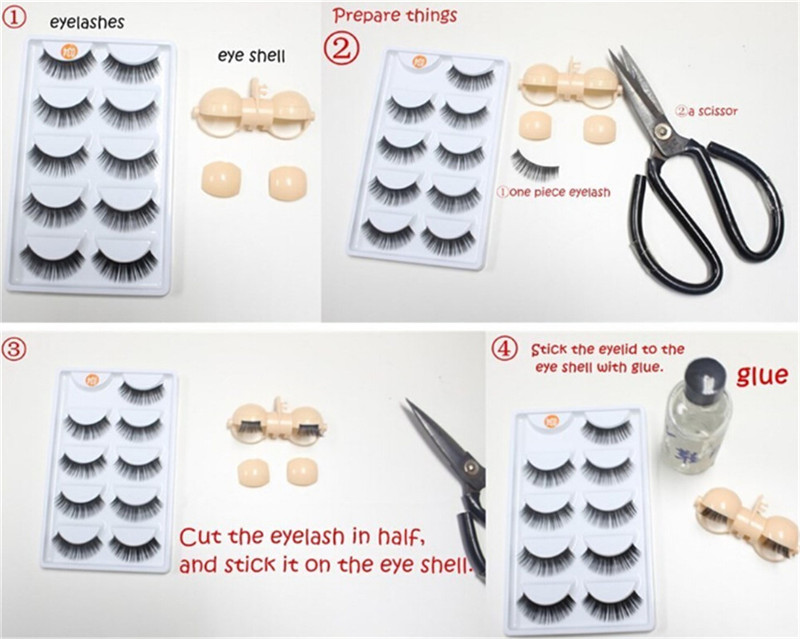 ① eyelashes

eye shell

Prepare things

②

②a scissor

①one piece eyelash

③

Cut the eyelash in half, and stick it on the eye shell.

④ Stick the eyelid to the eye shell with glue.

glue