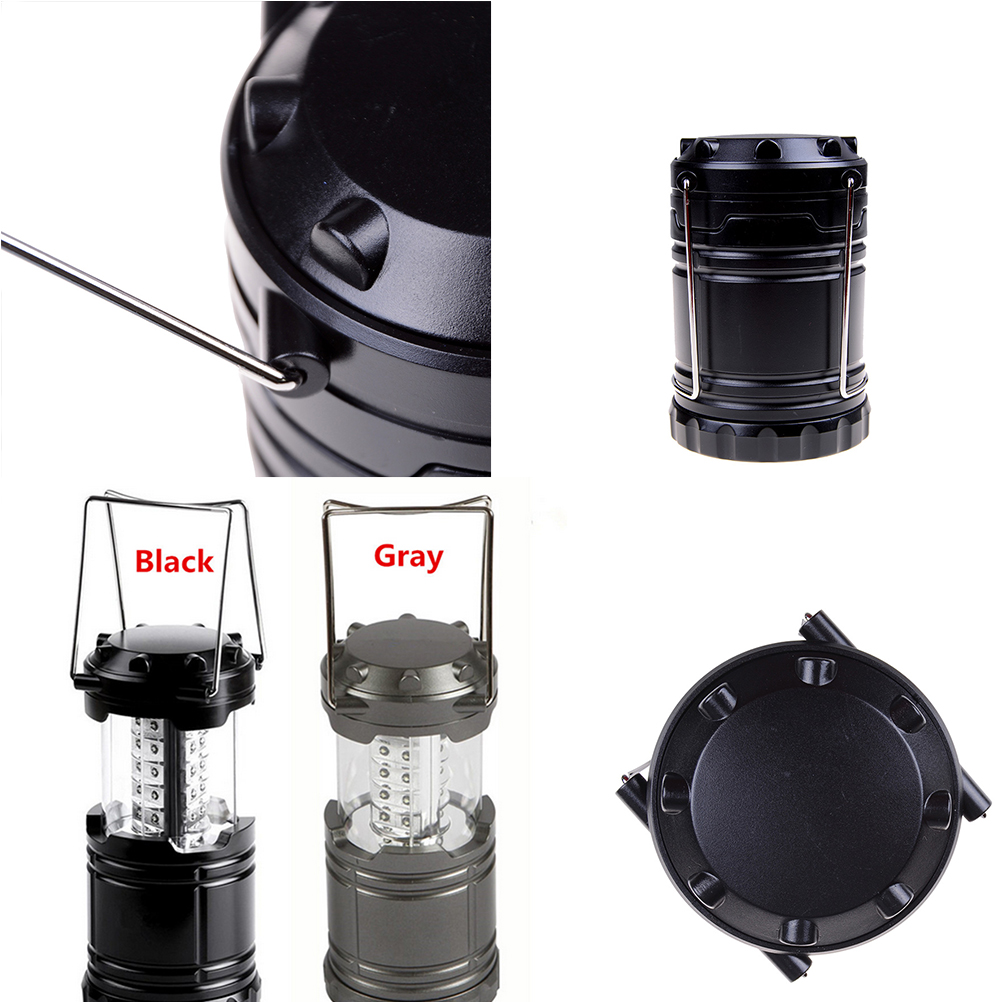 Black
Gray