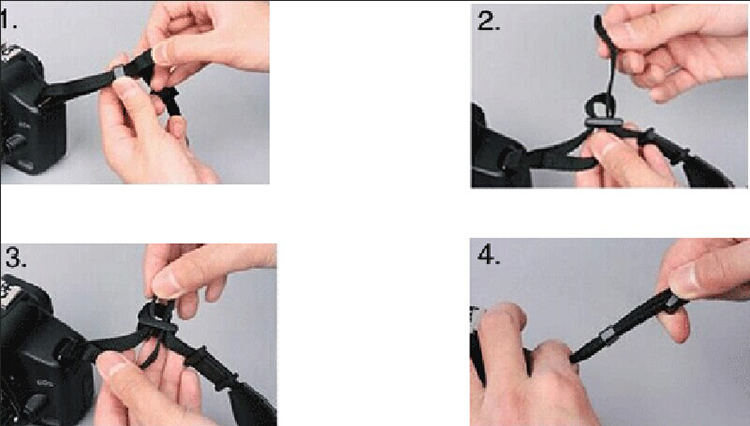 1.

2.

3.

4.