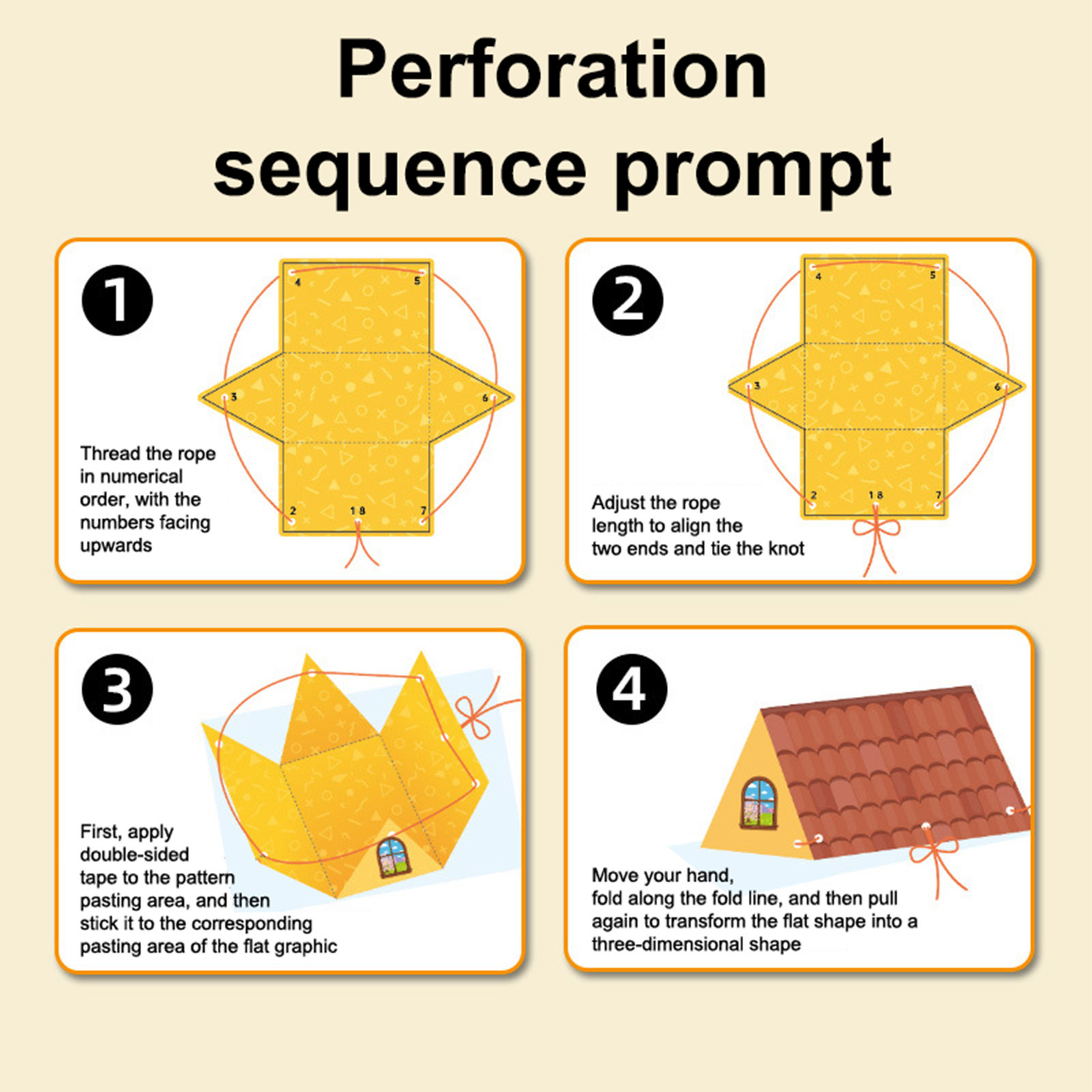 Perforation sequence prompt

1

4 5

3 6

2 1 8 7

Thread the rope in numerical order, with the numbers facing upwards

2

4 5

3 6

2 1 8 7

Adjust the rope length to align the two ends and tie the knot

3

First, apply double-sided tape to the pattern pasting area, and then stick it to the corresponding pasting area of the flat graphic

4

Move your hand, fold along the fold line, and then pull again to transform the flat shape into a three-dimensional shape