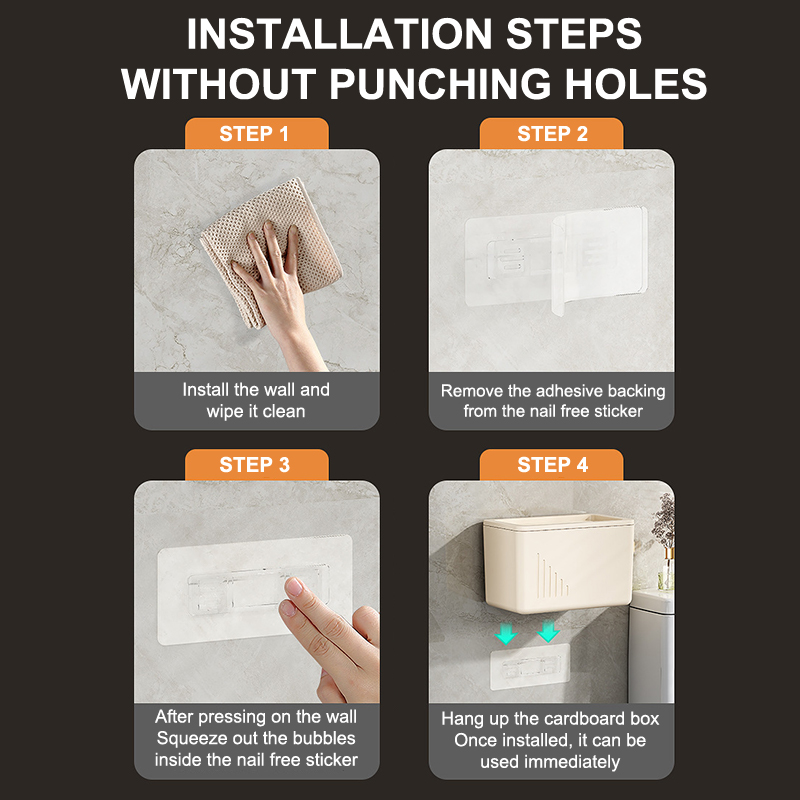 INSTALLATION STEPS WITHOUT PUNCHING HOLES

STEP 1

Install the wall and wipe it clean

STEP 2

Remove the adhesive backing from the nail free sticker

STEP 3

After pressing on the wall Squeeze out the bubbles inside the nail free sticker

STEP 4

Hang up the cardboard box Once installed, it can be used immediately