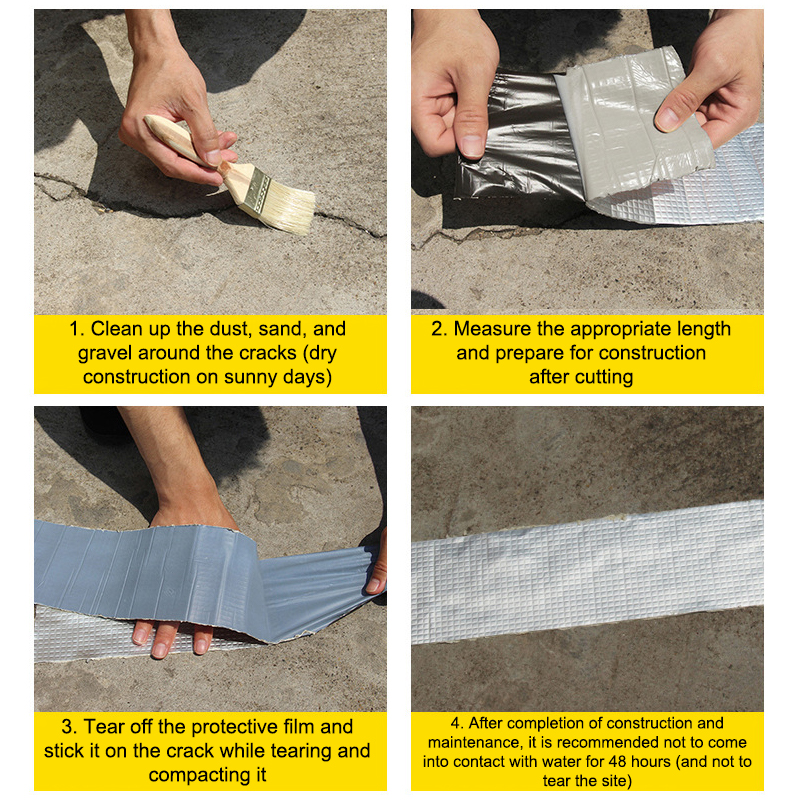 1. Clean up the dust, sand, and gravel around the cracks (dry construction on sunny days)

2. Measure the appropriate length and prepare for construction after cutting

3. Tear off the protective film and stick it on the crack while tearing and compacting it

4. After completion of construction and maintenance, it is recommended not to come into contact with water for 48 hours (and not to tear the site)