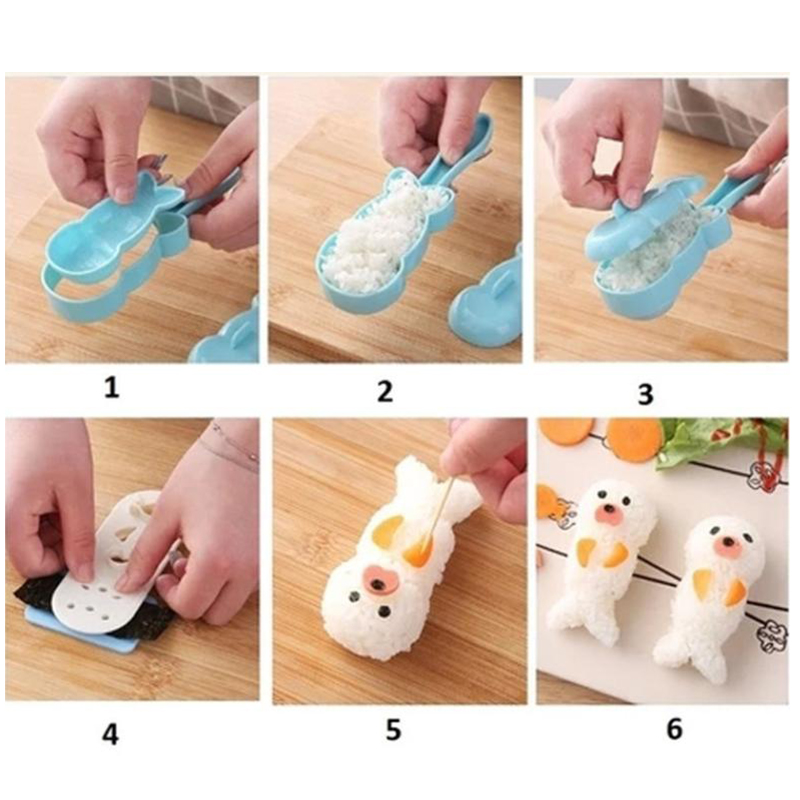 1

2

3

4

5

6