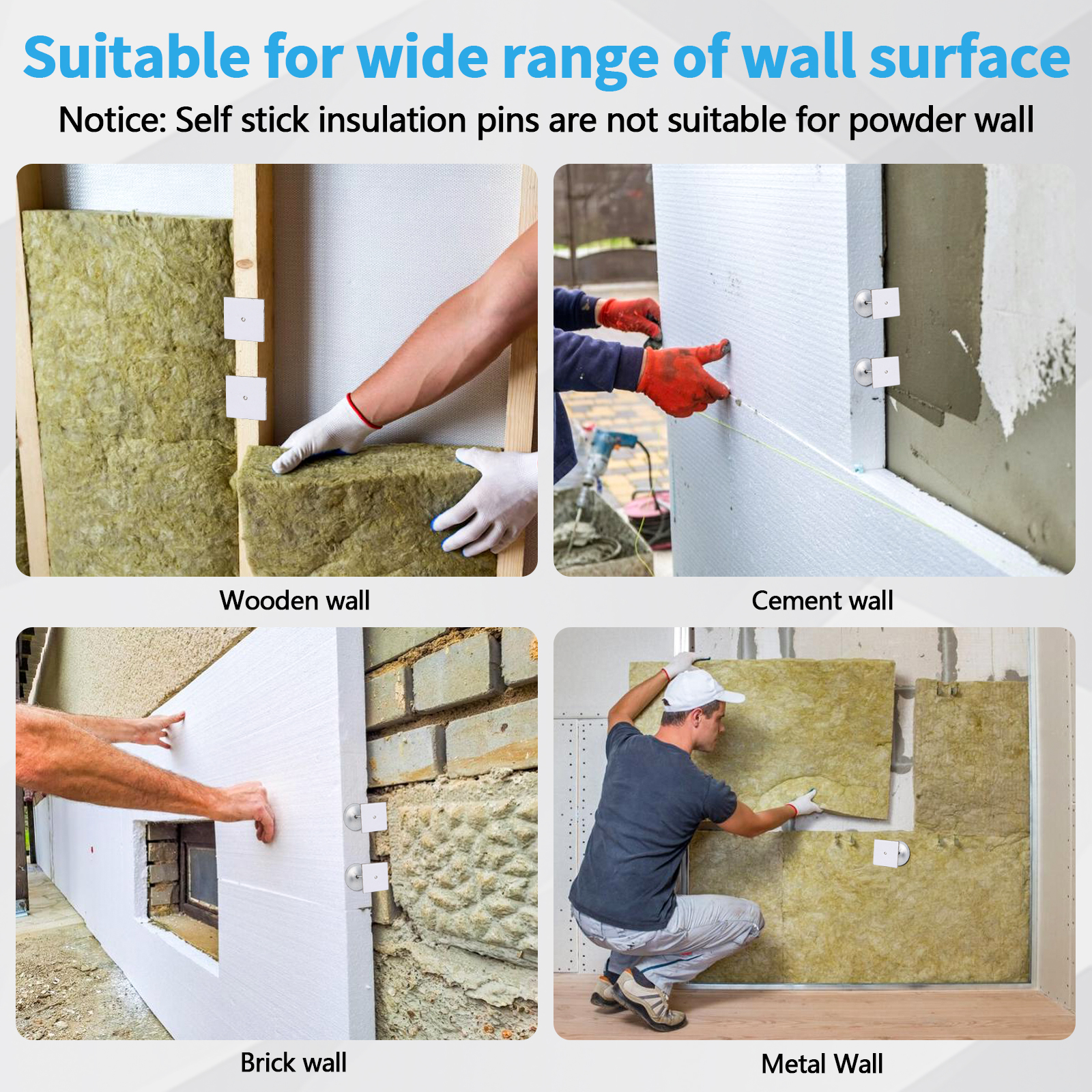 Suitable for wide range of wall surface

Notice: Self stick insulation pins are not suitable for powder wall

Wooden wall

Cement wall

Brick wall

Metal Wall