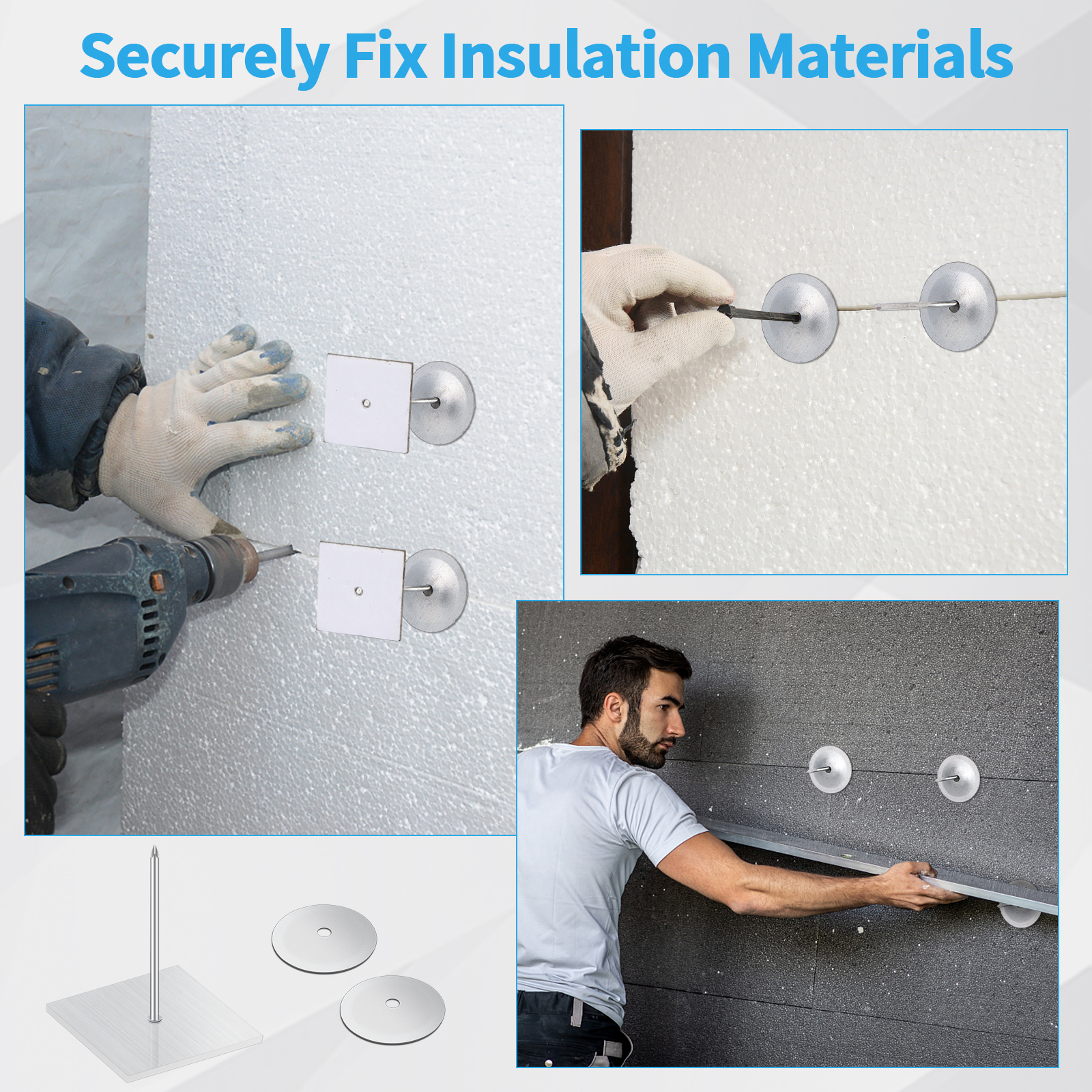 Securely Fix Insulation Materials