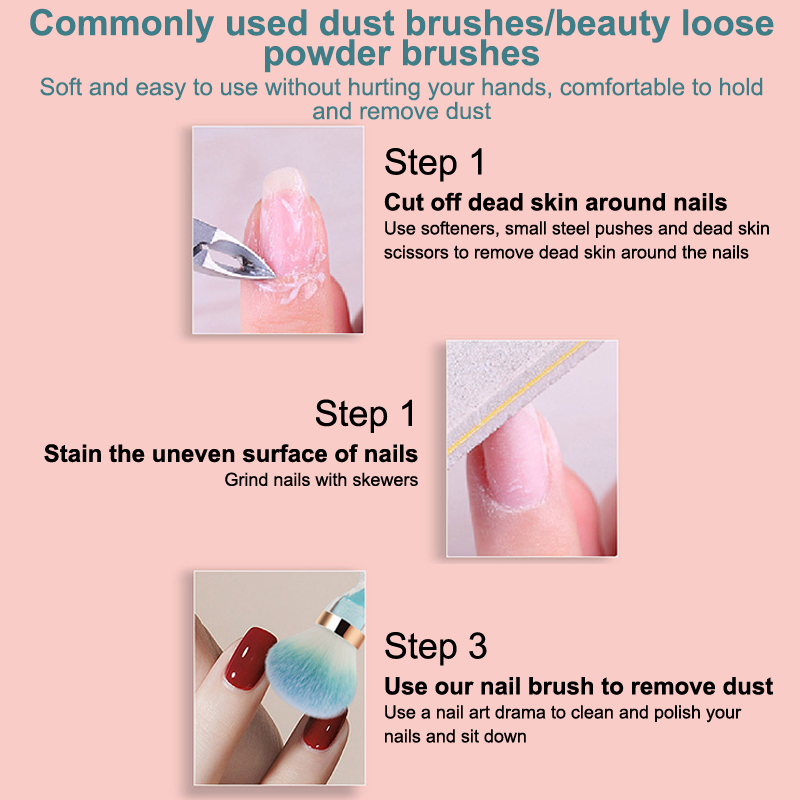 Commonly used dust brushes/beauty loose powder brushes

Soft and easy to use without hurting your hands, comfortable to hold and remove dust

Step 1

Cut off dead skin around nails

Use softeners, small steel pushes and dead skin scissors to remove dead skin around the nails

Step 1

Stain the uneven surface of nails

Grind nails with skewers

Step 3

Use our nail brush to remove dust

Use a nail art drama to clean and polish your nails and sit down