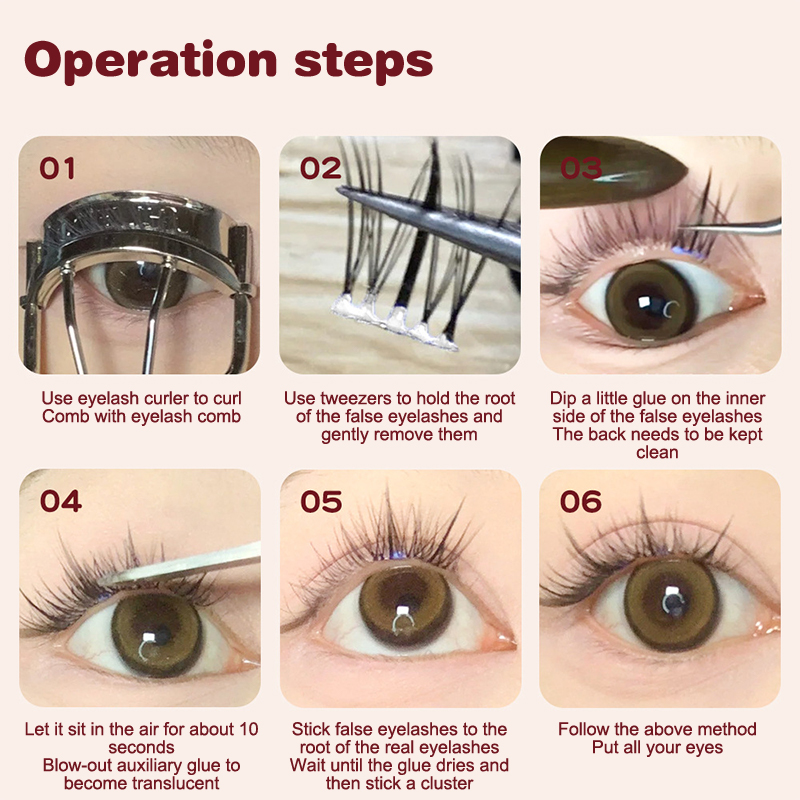 Operation steps

01

Use eyelash curler to curl
Comb with eyelash comb

02

Use tweezers to hold the root of the false eyelashes and gently remove them

03

Dip a little glue on the inner side of the false eyelashes
The back needs to be kept clean

04

Let it sit in the air for about 10 seconds
Blow-out auxiliary glue to become translucent

05

Stick false eyelashes to the root of the real eyelashes
Wait until the glue dries and then stick a cluster

06

Follow the above method
Put all your eyes