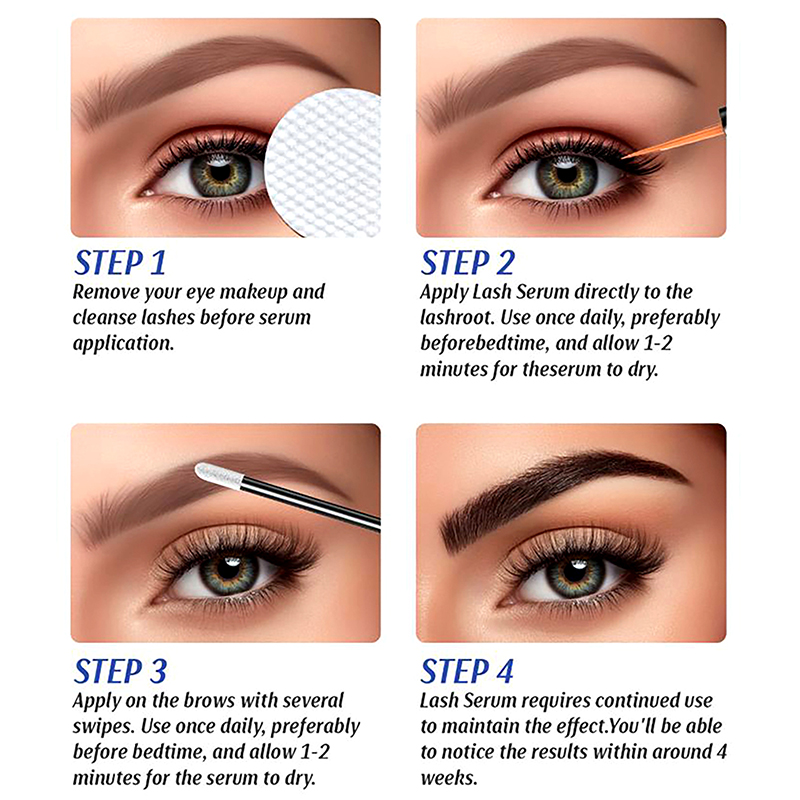 STEP 1
Remove your eye makeup and cleanse lashes before serum application.

STEP 2
Apply Lash Serum directly to the lashroot. Use once daily, preferably beforebedtime, and allow 1-2 minutes for theserum to dry.

STEP 3
Apply on the brows with several swipes. Use once daily, preferably before bedtime, and allow 1-2 minutes for the serum to dry.

STEP 4
Lash Serum requires continued use to maintain the effect.You'll be able to notice the results within around 4 weeks.