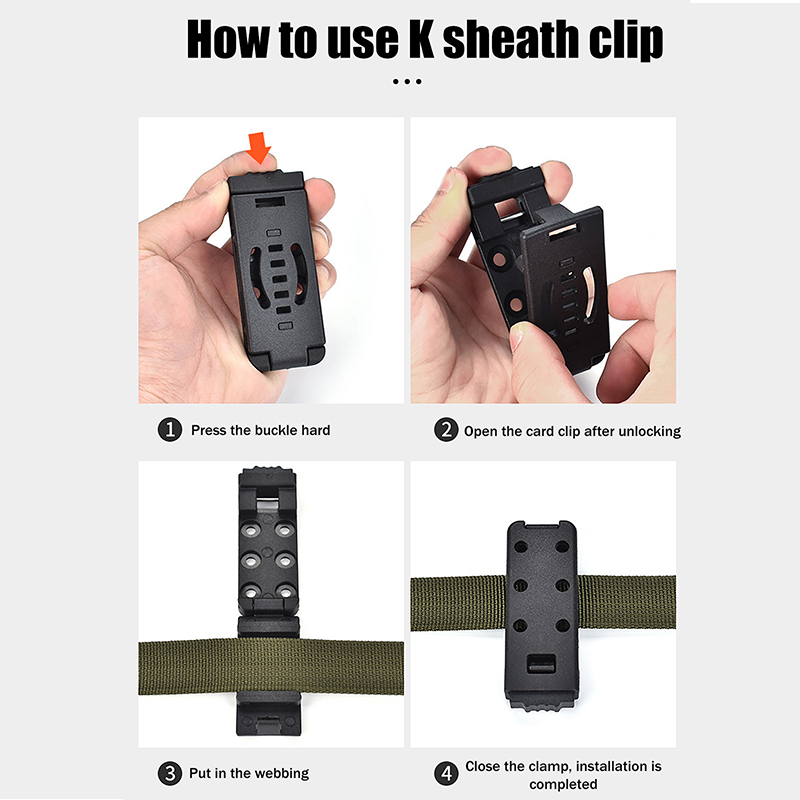 How to use K sheath clip

...

1 Press the buckle hard

2 Open the card clip after unlocking

3 Put in the webbing

4 Close the clamp, installation is completed