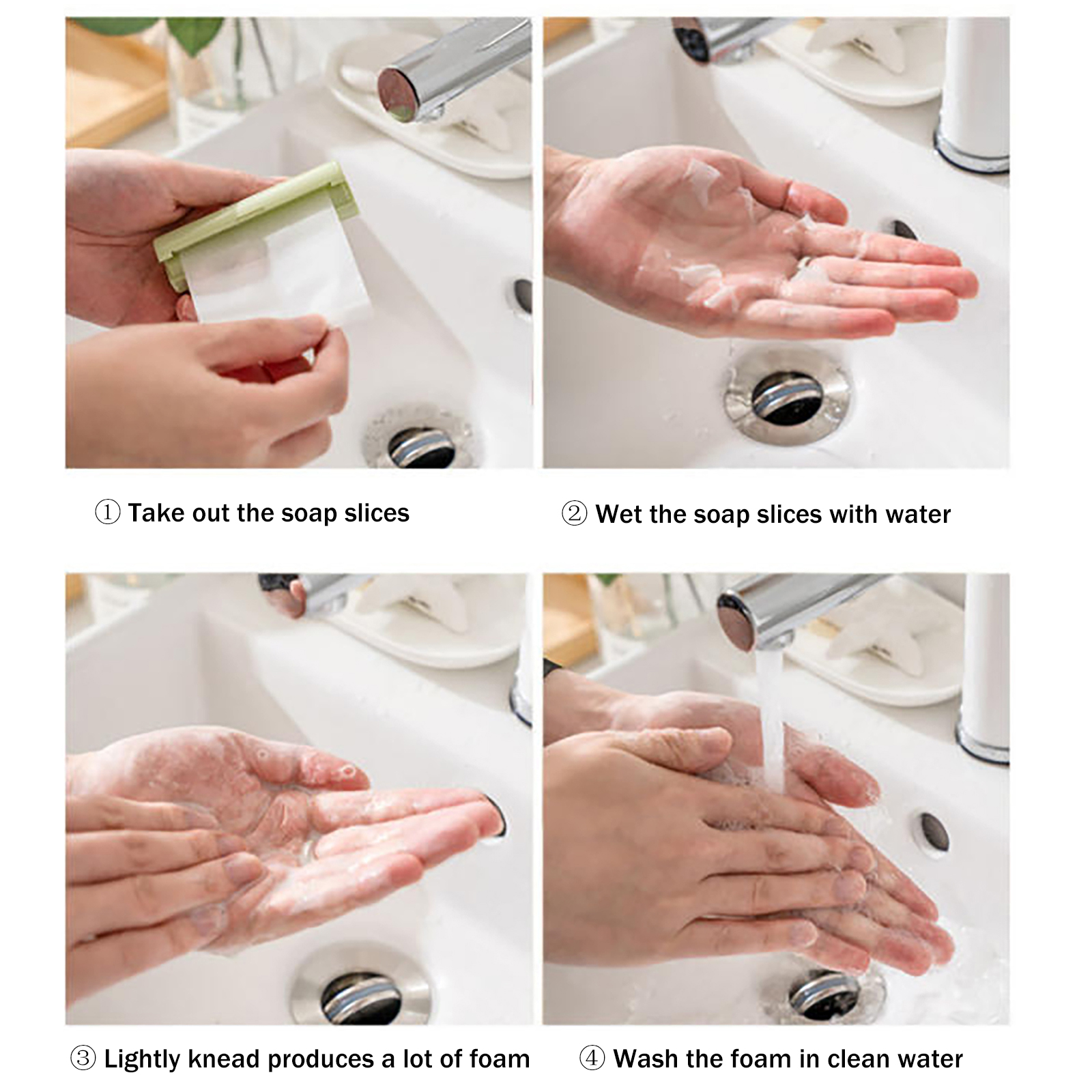 ① Take out the soap slices

② Wet the soap slices with water

③ Lightly knead produces a lot of foam

④ Wash the foam in clean water