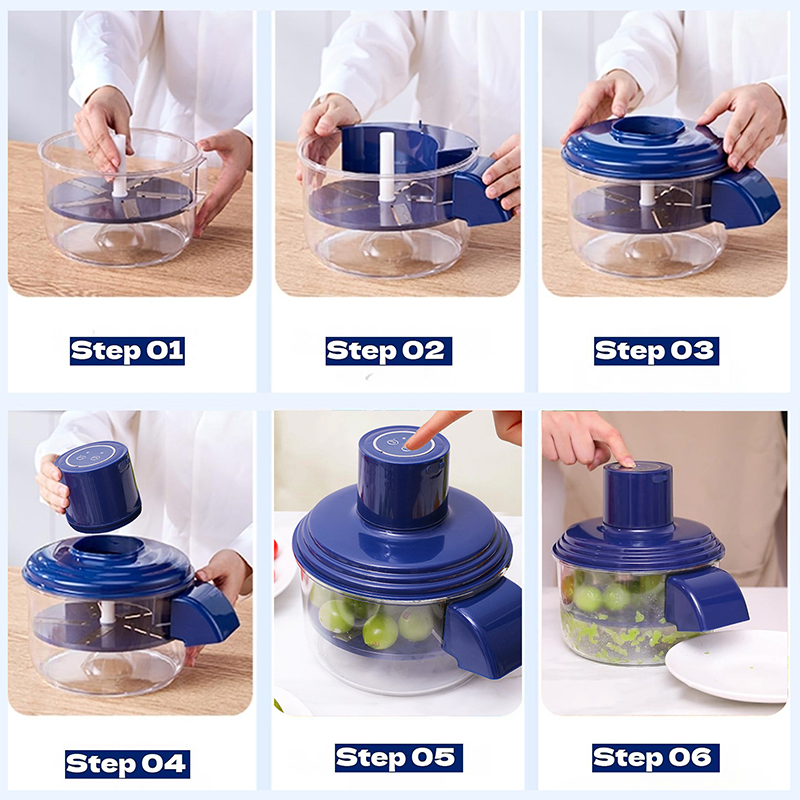 Step 01

Step 02

Step 03

Step 04

Step 05

Step 06