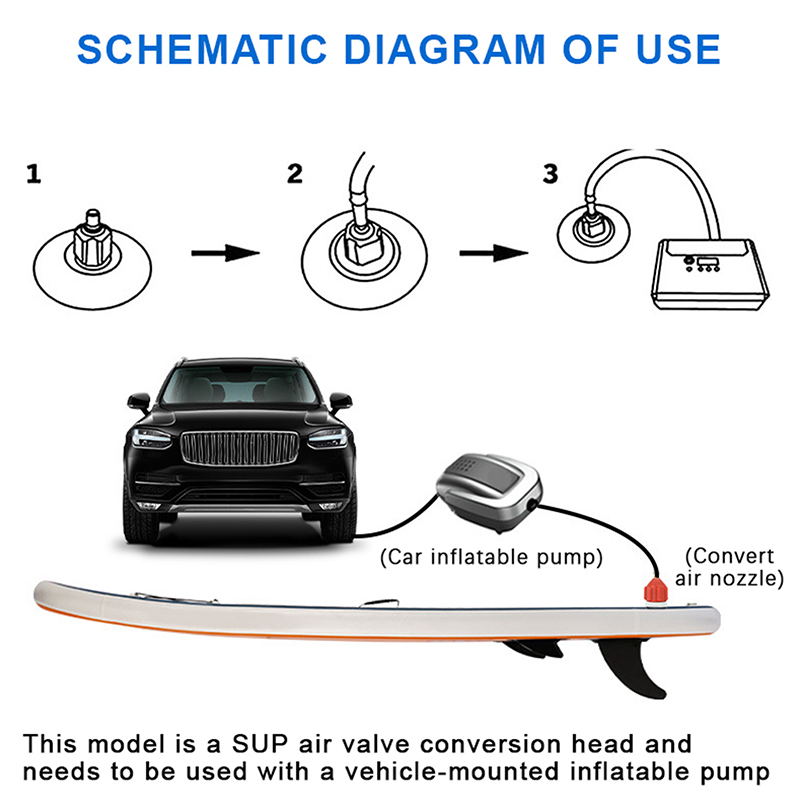 SCHEMATIC DIAGRAM OF USE

1

2

3

(Car inflatable pump)

(Convert air nozzle)

This model is a SUP air valve conversion head and needs to be used with a vehicle-mounted inflatable pump