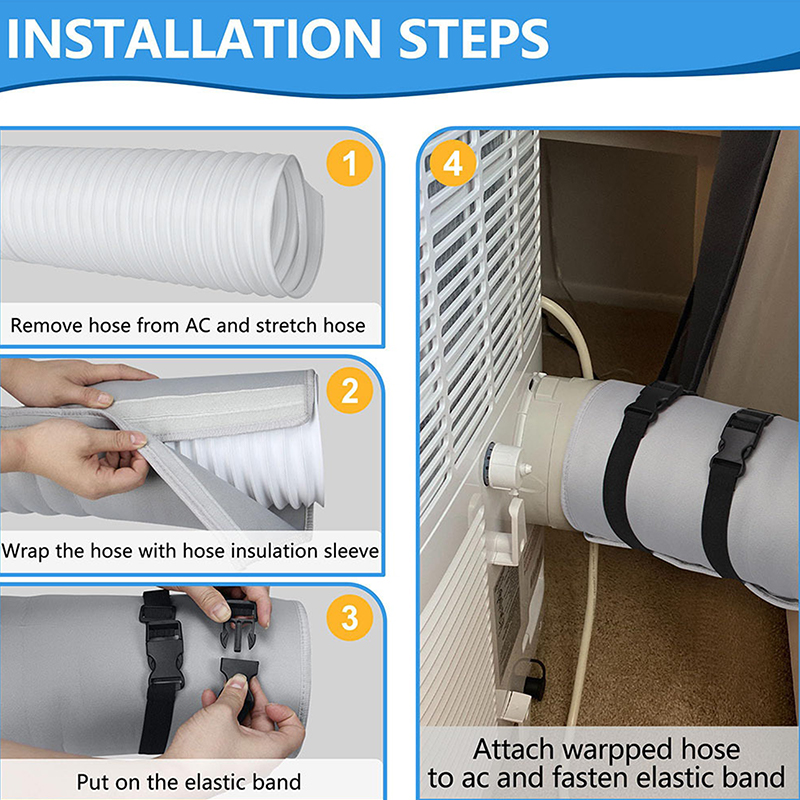 INSTALLATION STEPS

1
Remove hose from AC and stretch hose

2
Wrap the hose with hose insulation sleeve

3
Put on the elastic band

4
Attach warpped hose to ac and fasten elastic band