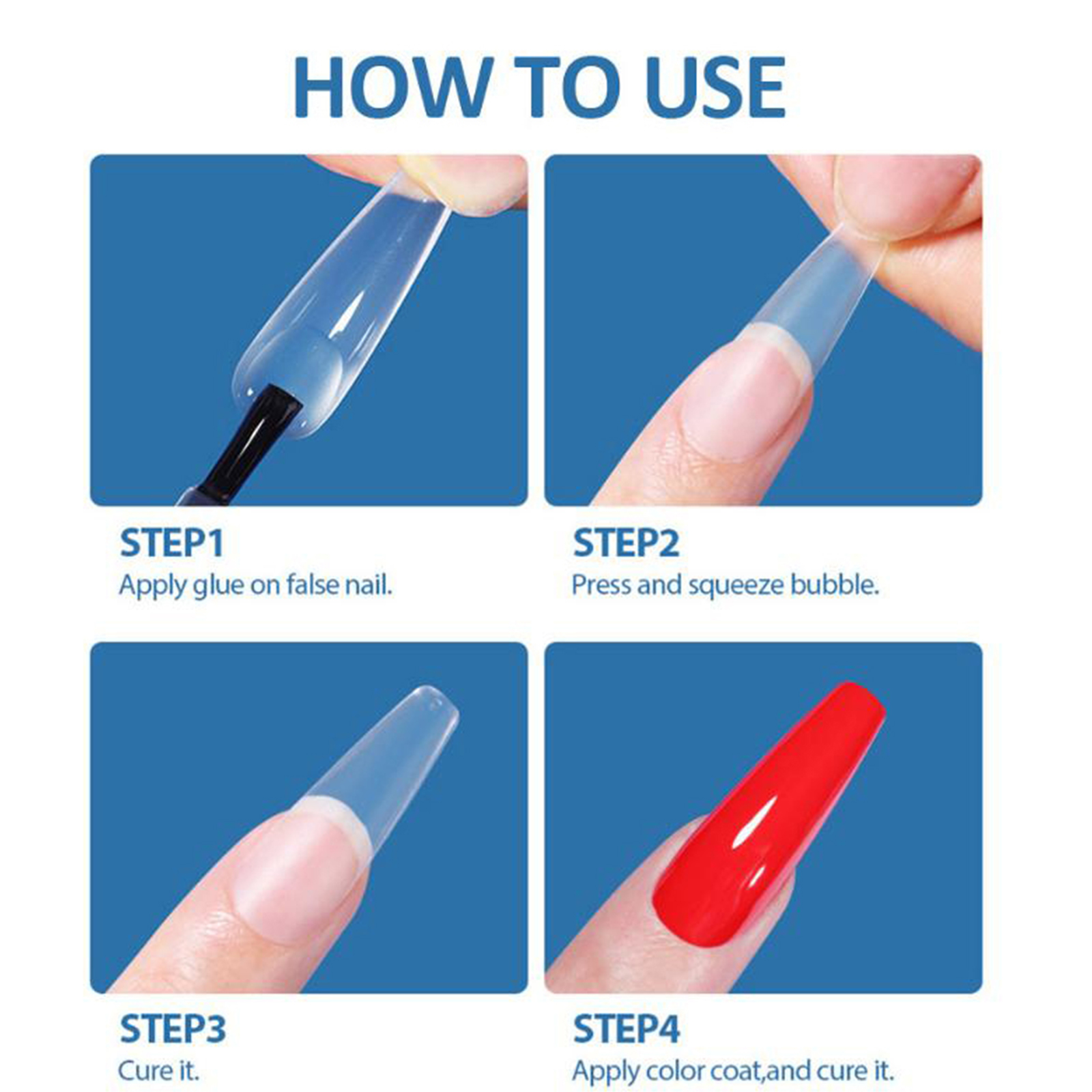 HOW TO USE

STEP1
Apply glue on false nail.

STEP2
Press and squeeze bubble.

STEP3
Cure it.

STEP4
Apply color coat,and cure it.