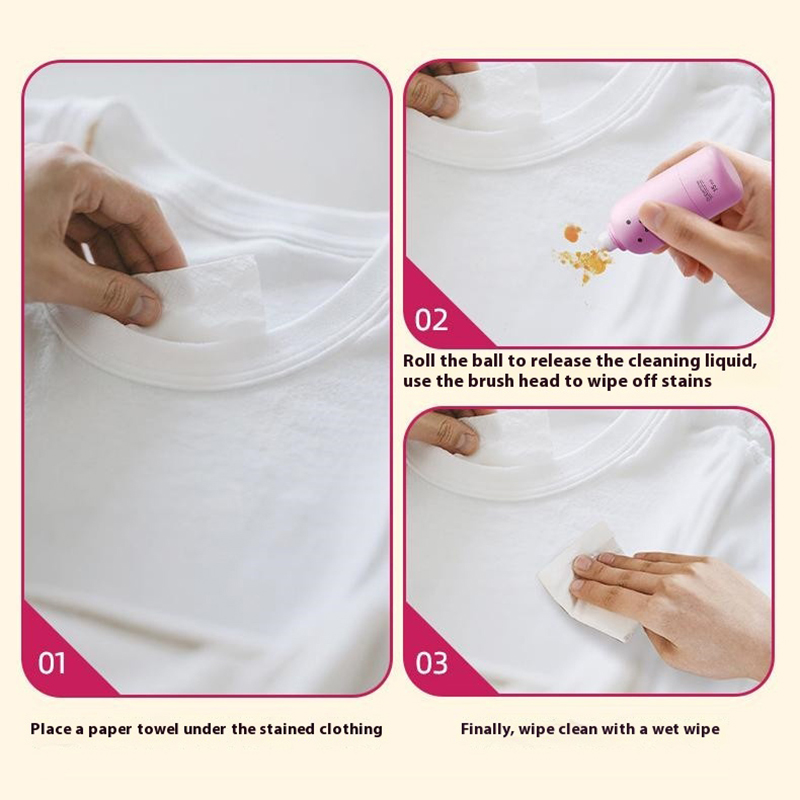 01

Place a paper towel under the stained clothing

02

Roll the ball to release the cleaning liquid, use the brush head to wipe off stains

03

Finally, wipe clean with a wet wipe