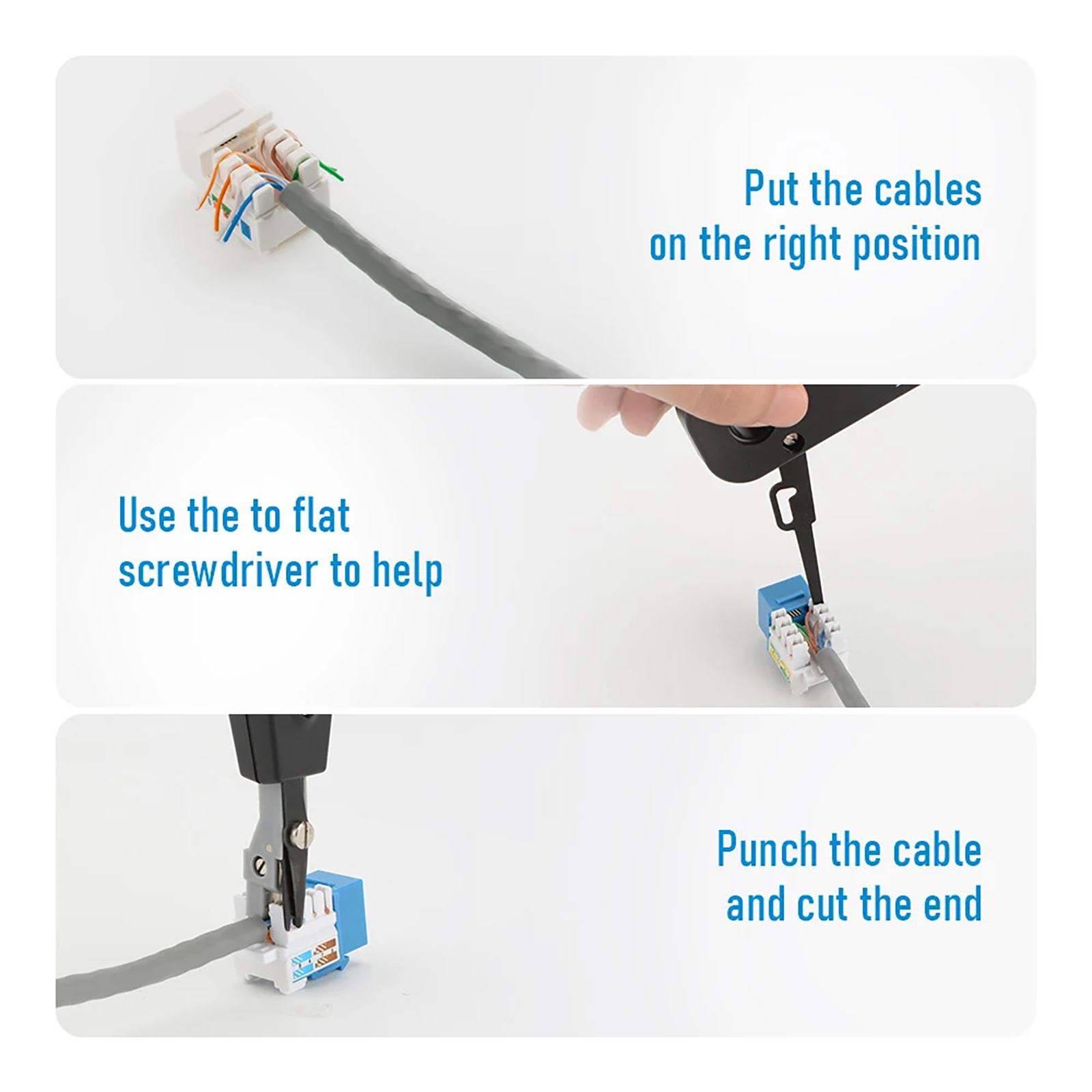 Put the cables on the right position

Use the to flat screwdriver to help

Punch the cable and cut the end