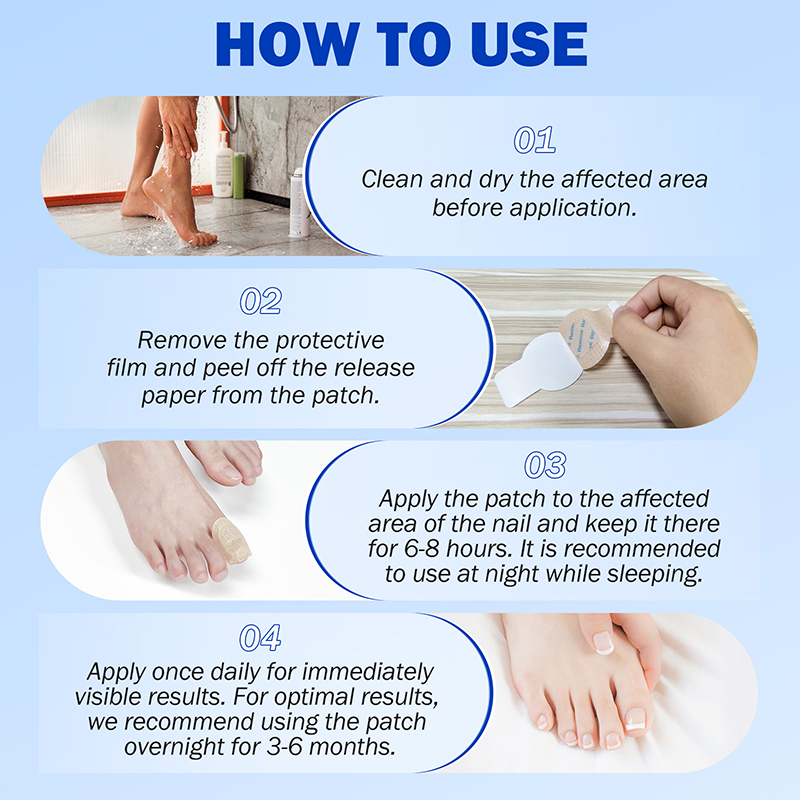 HOW TO USE

01
Clean and dry the affected area before application.

02
Remove the protective film and peel off the release paper from the patch.

03
Apply the patch to the affected area of the nail and keep it there for 6-8 hours. It is recommended to use at night while sleeping.

04
Apply once daily for immediately visible results. For optimal results, we recommend using the patch overnight for 3-6 months.