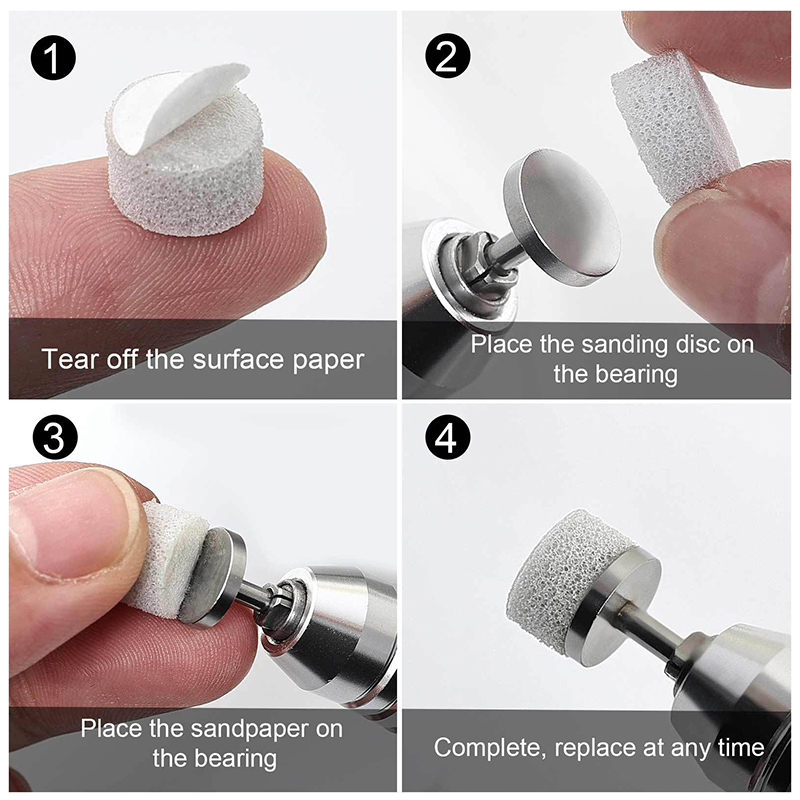 1

Tear off the surface paper

2

Place the sanding disc on the bearing

3

Place the sandpaper on the bearing

4

Complete, replace at any time