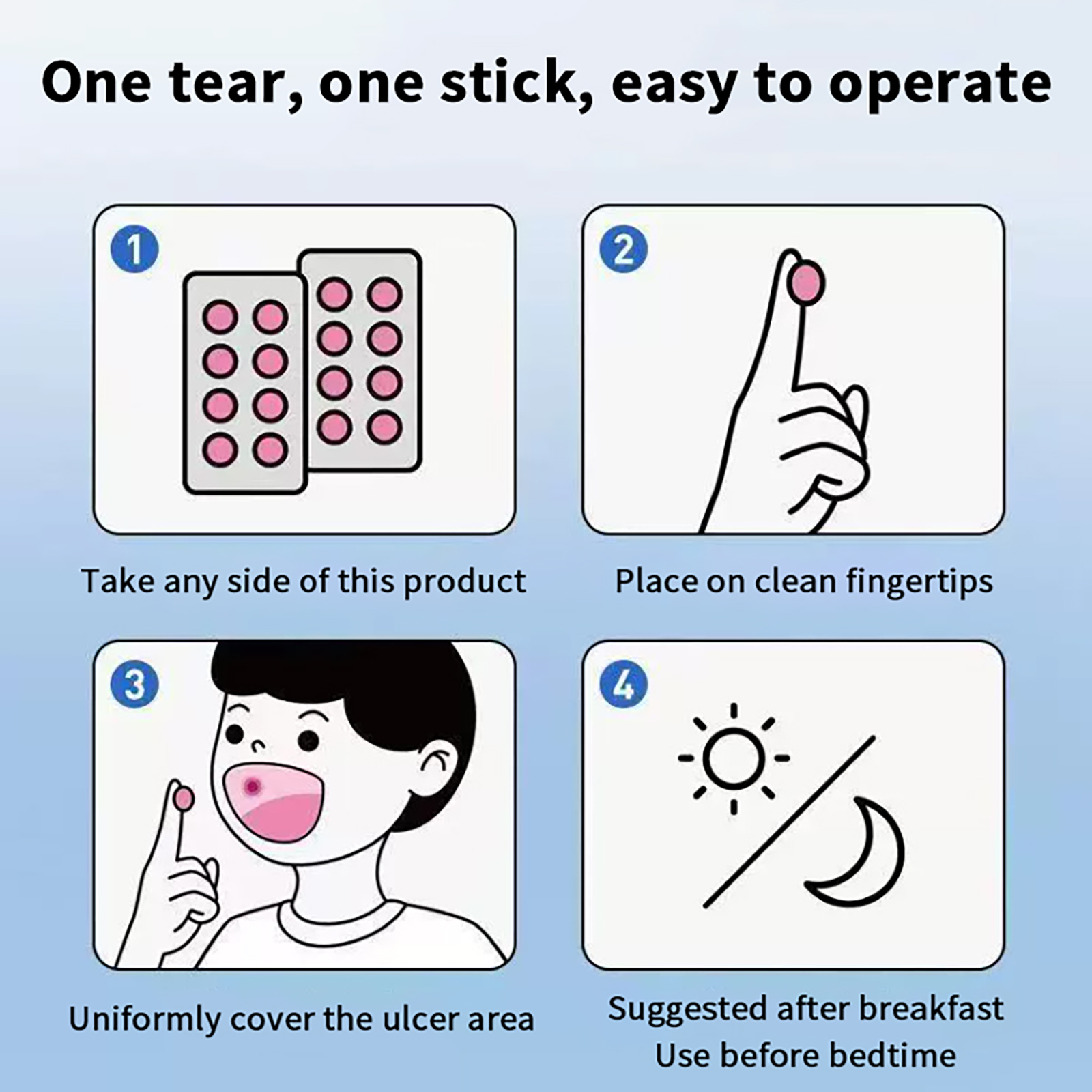 One tear, one stick, easy to operate

1

Take any side of this product

2

Place on clean fingertips

3

Uniformly cover the ulcer area

4

Suggested after breakfast
Use before bedtime