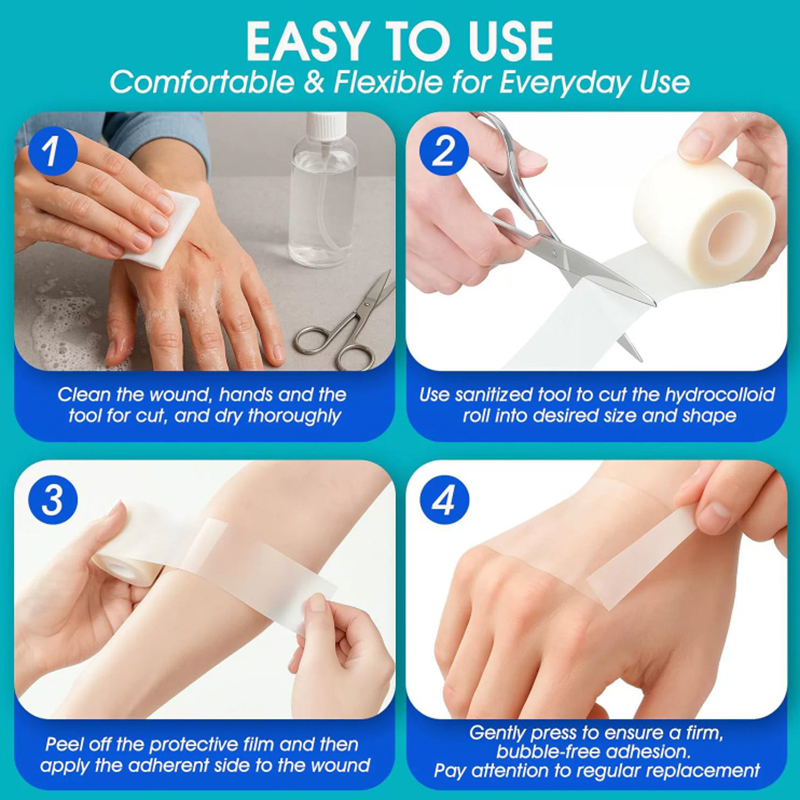 EASY TO USE
Comfortable & Flexible for Everyday Use

1
Clean the wound, hands and the tool for cut, and dry thoroughly

2
Use sanitized tool to cut the hydrocolloid roll into desired size and shape

3
Peel off the protective film and then apply the adherent side to the wound

4
Gently press to ensure a firm, bubble-free adhesion. Pay attention to regular replacement