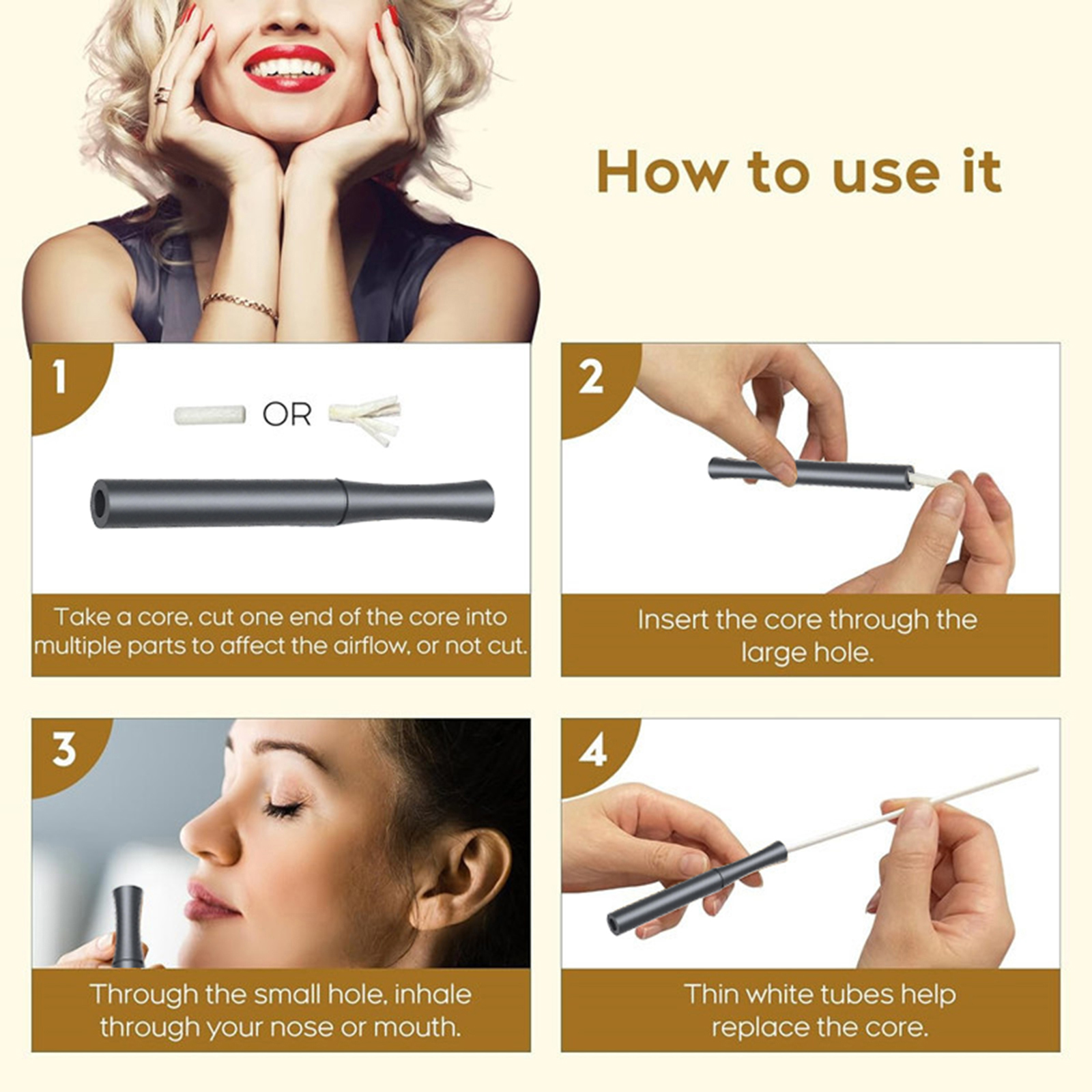 How to use it

1

OR

Take a core, cut one end of the core into multiple parts to affect the airflow, or not cut.

2

Insert the core through the large hole.

3

Through the small hole, inhale through your nose or mouth.

4

Thin white tubes help replace the core.