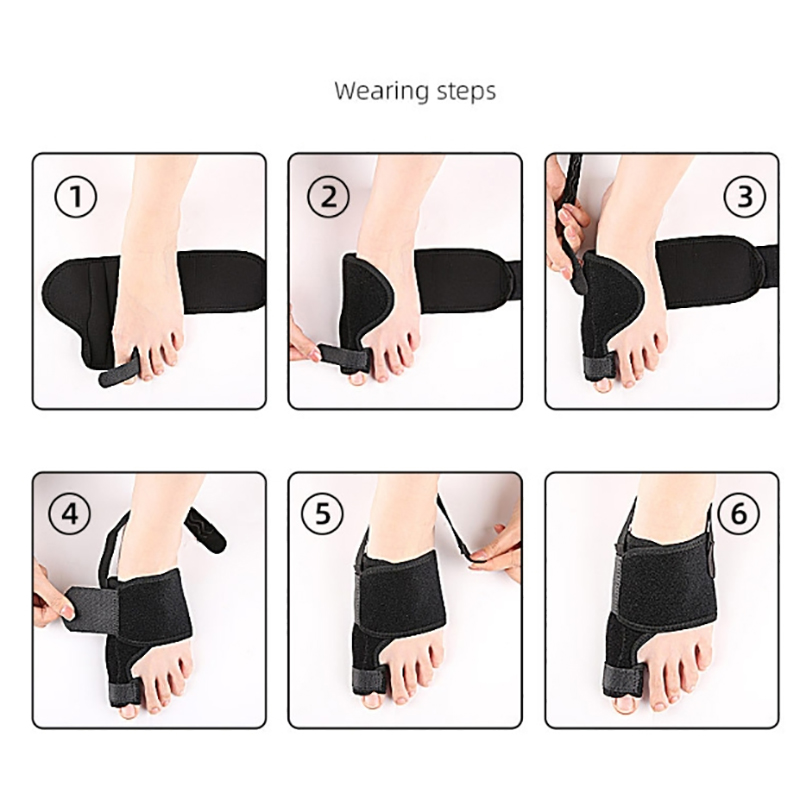 Wearing steps

①

②

③

④

⑤

⑥