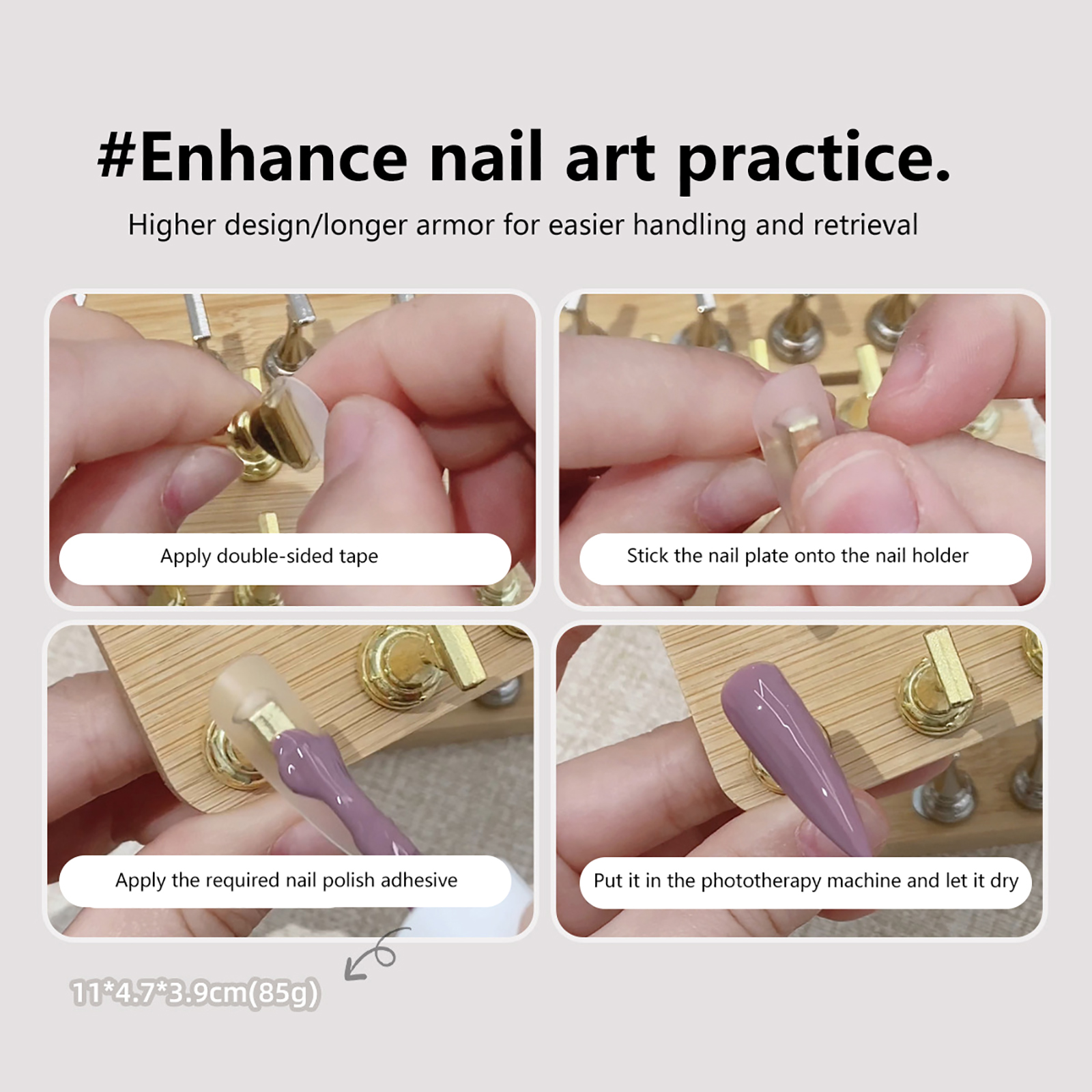 #Enhance nail art practice.

Higher design/longer armor for easier handling and retrieval

Apply double-sided tape

Stick the nail plate onto the nail holder

Apply the required nail polish adhesive

Put it in the phototherapy machine and let it dry

11*4.7*3.9cm(85g)