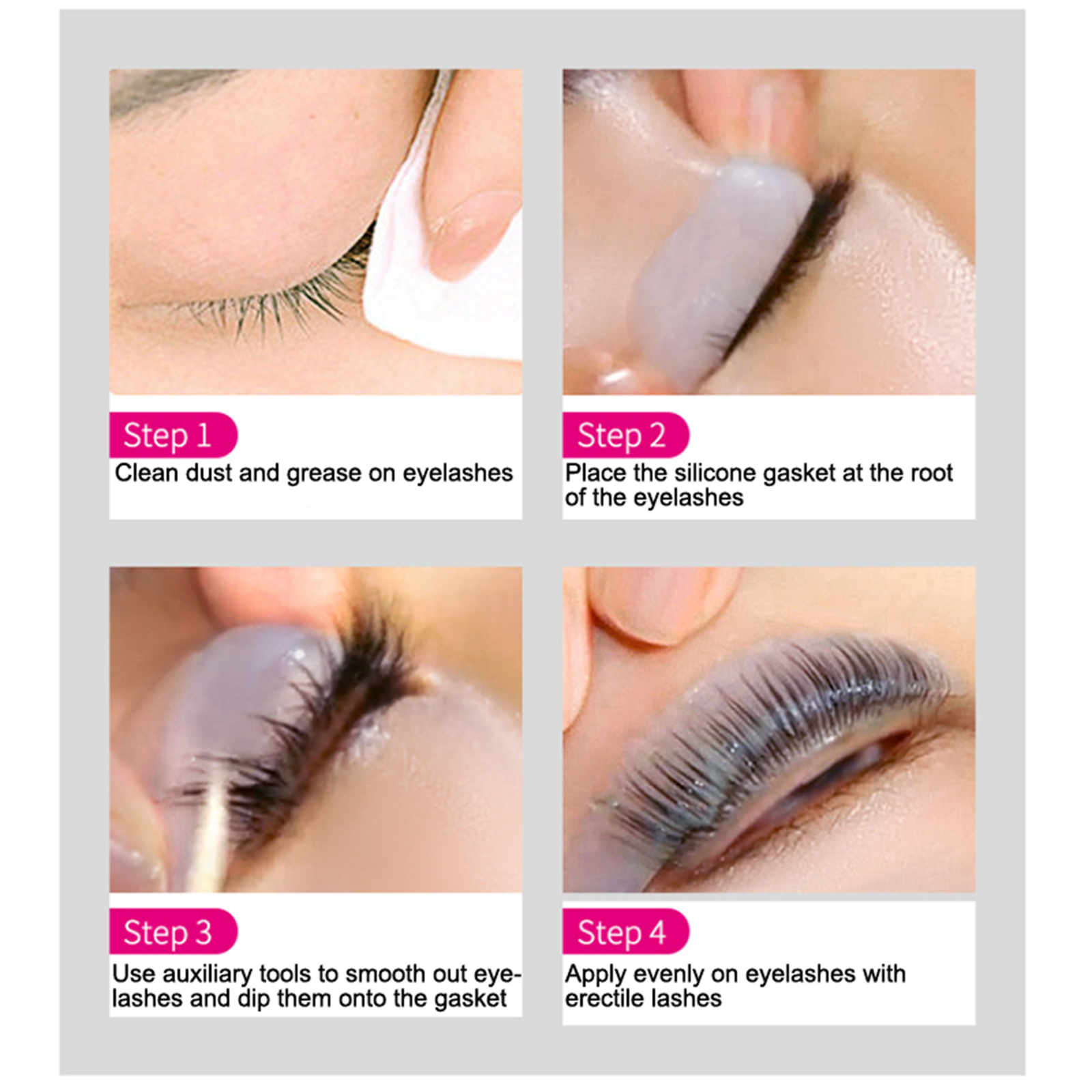 Step 1
Clean dust and grease on eyelashes

Step 2
Place the silicone gasket at the root of the eyelashes

Step 3
Use auxiliary tools to smooth out eyelashes and dip them onto the gasket

Step 4
Apply evenly on eyelashes with erectile lashes