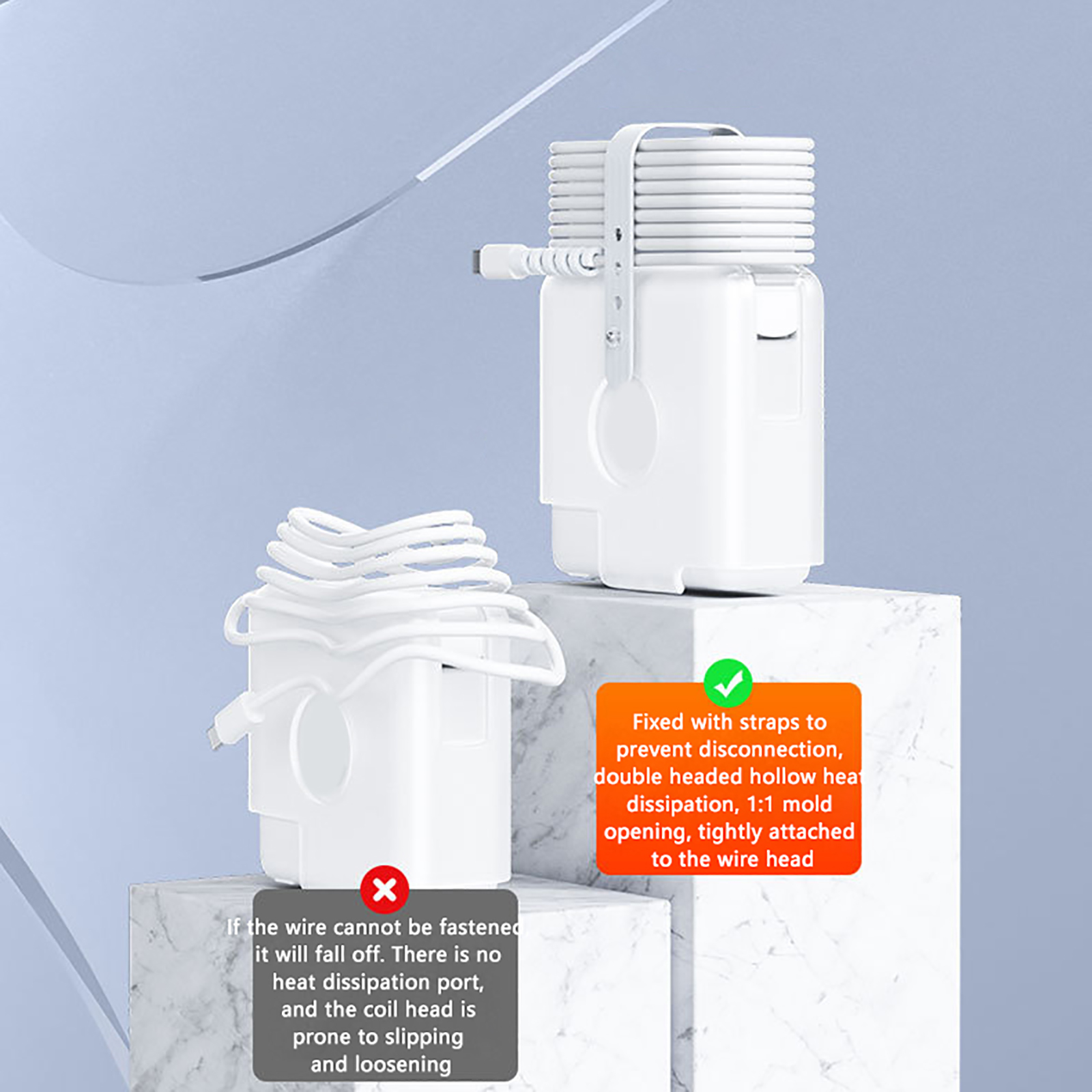 Fixed with straps to prevent disconnection, double headed hollow heat dissipation, 1:1 mold opening, tightly attached to the wire head

If the wire cannot be fastened it will fall off. There is no heat dissipation port, and the coil head is prone to slipping and loosening