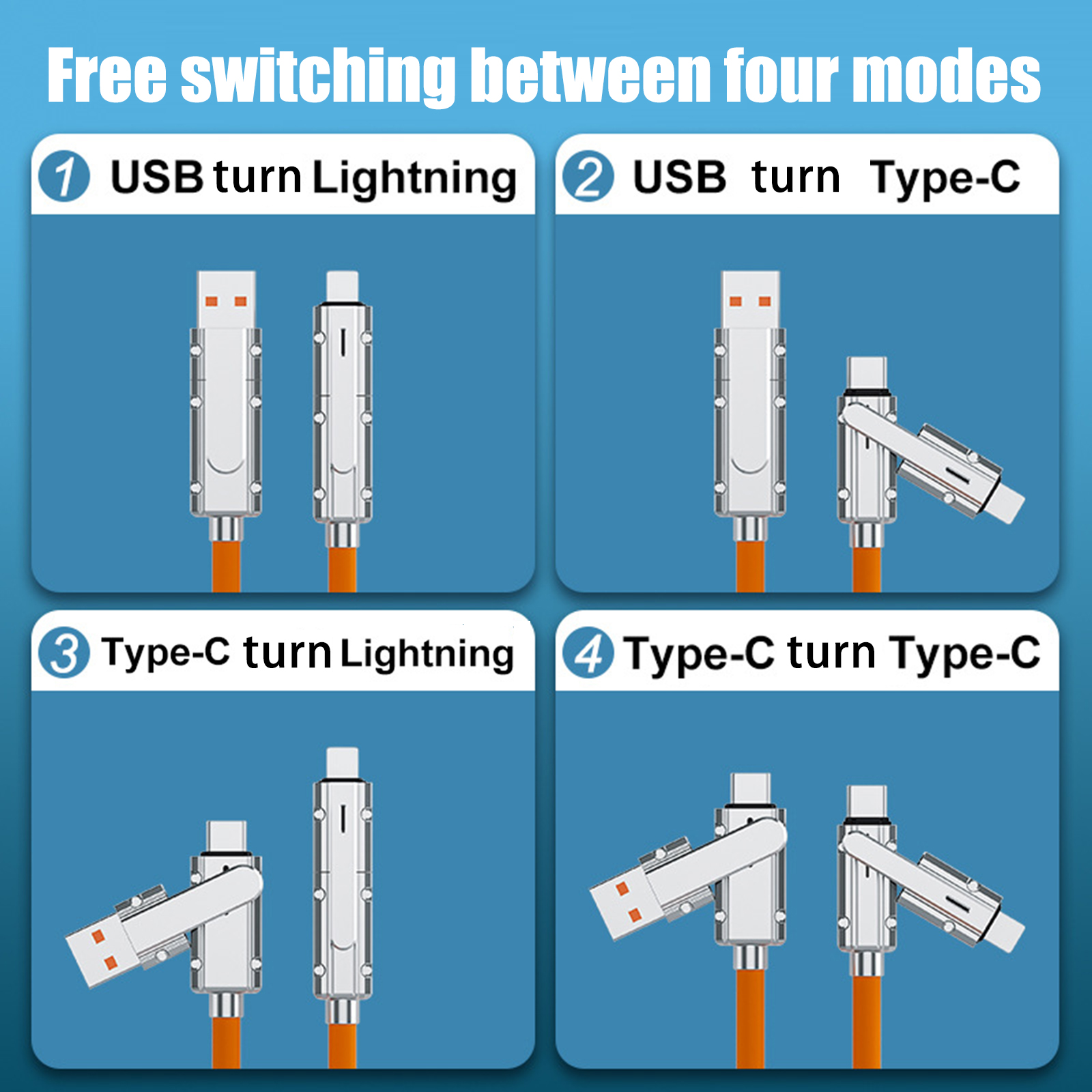 Free switching between four modes

1 USB turn Lightning

2 USB turn Type-C

3 Type-C turn Lightning

4 Type-C turn Type-C