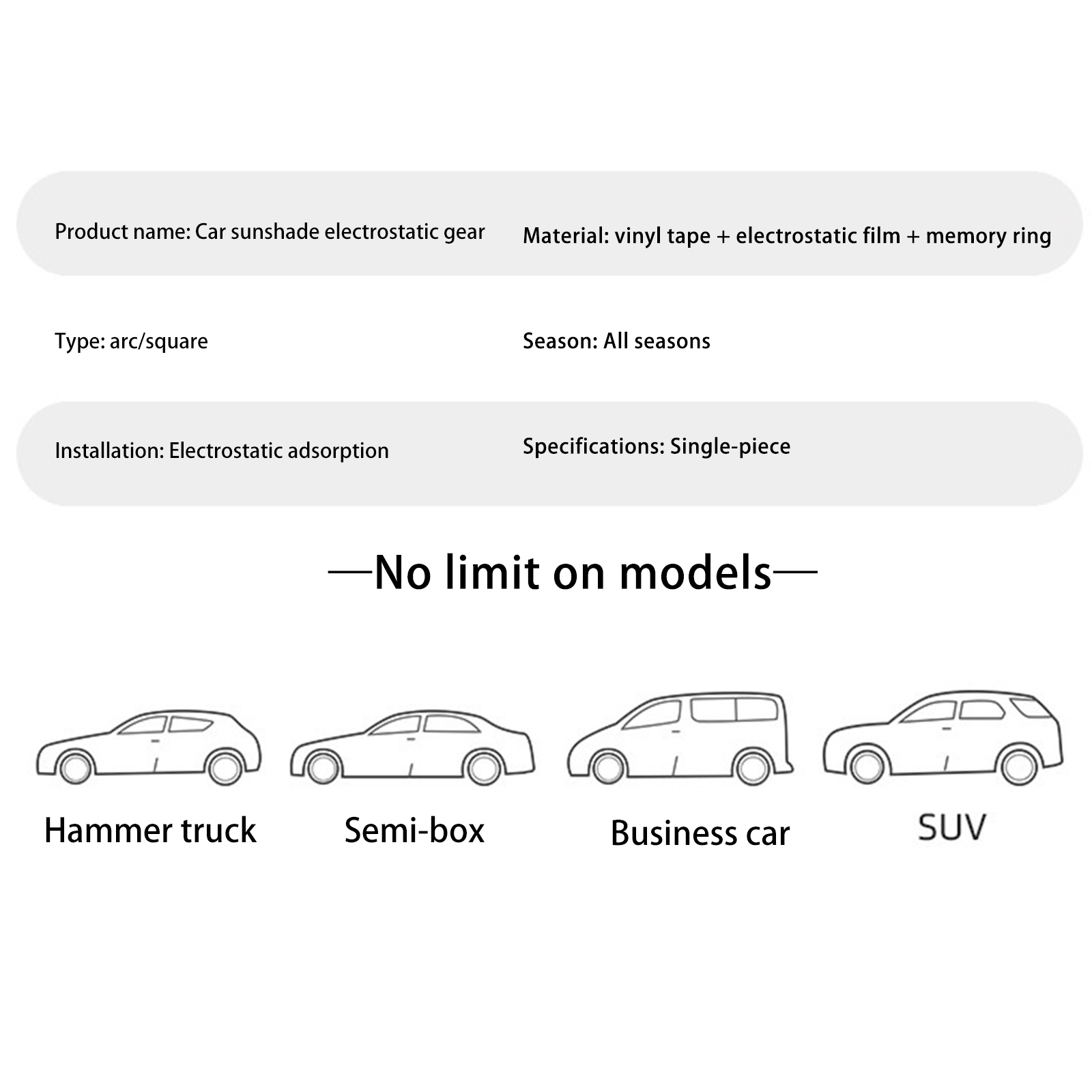 Product name: Car sunshade electrostatic gear

Material: vinyl tape + electrostatic film + memory ring

Type: arc/square

Season: All seasons

Installation: Electrostatic adsorption

Specifications: Single-piece

—No limit on models—

Hammer truck

Semi-box

Business car

SUV