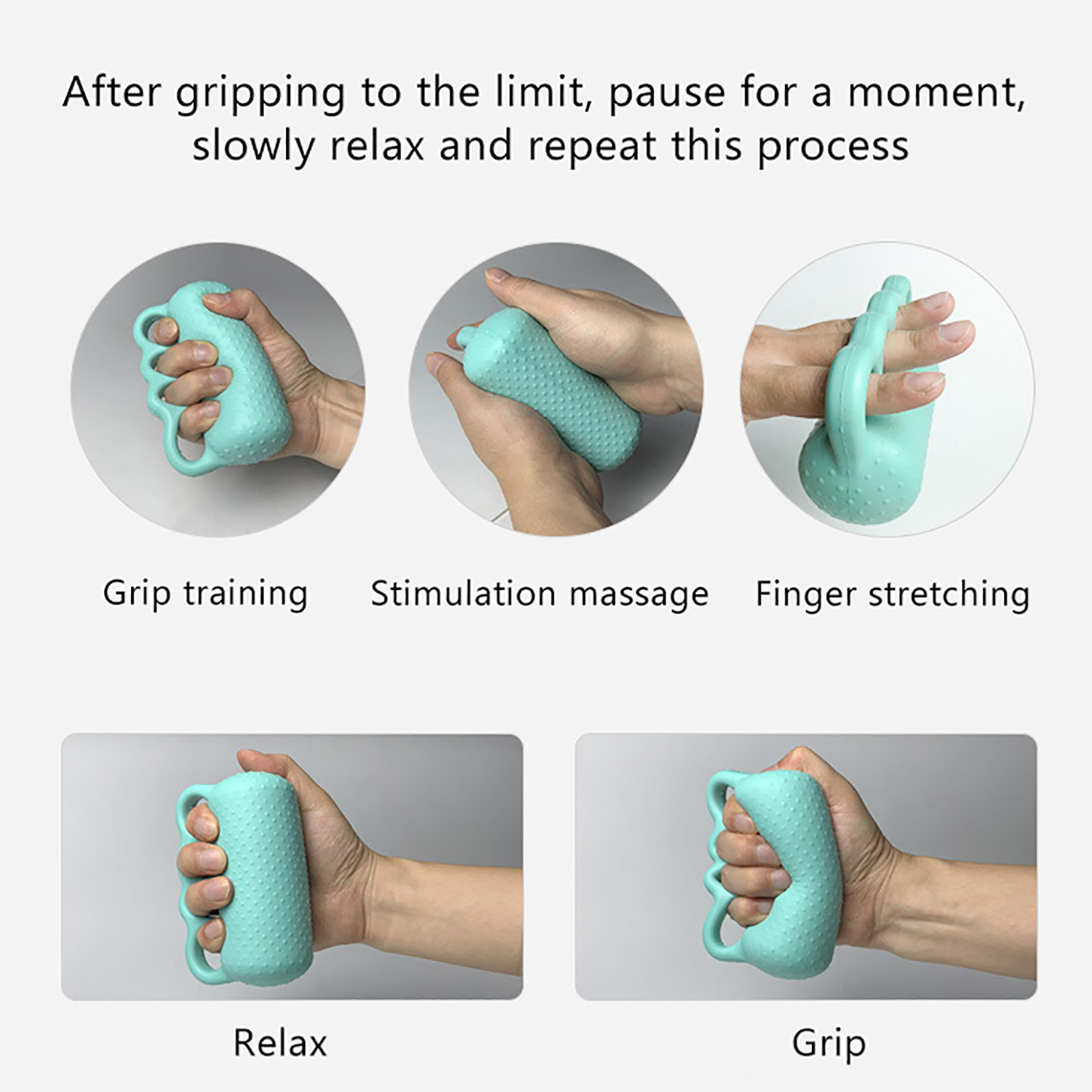 After gripping to the limit, pause for a moment, slowly relax and repeat this process

Grip training

Stimulation massage

Finger stretching

Relax

Grip