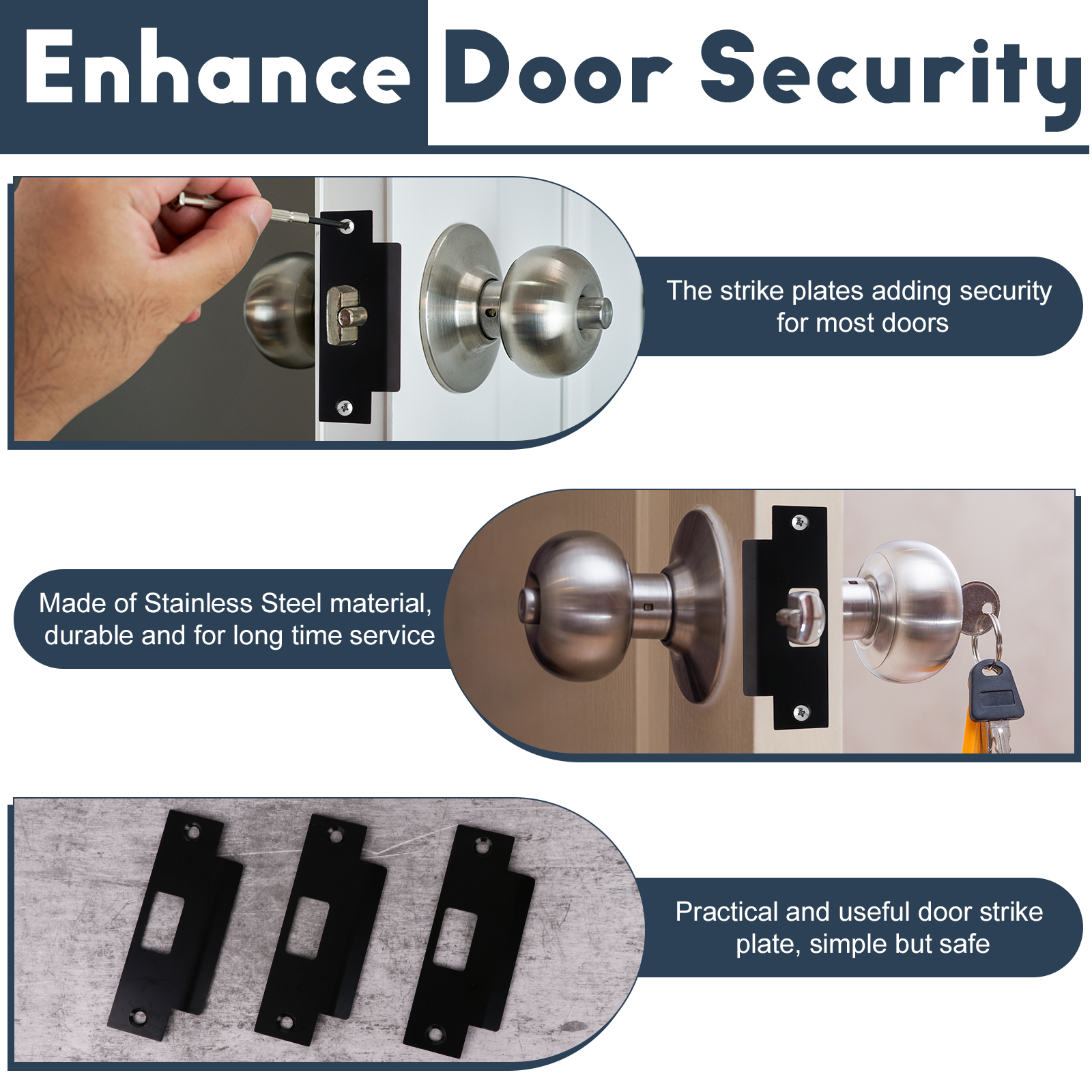 Enhance Door Security

The strike plates adding security for most doors

Made of Stainless Steel material, durable and for long time service

Practical and useful door strike plate, simple but safe