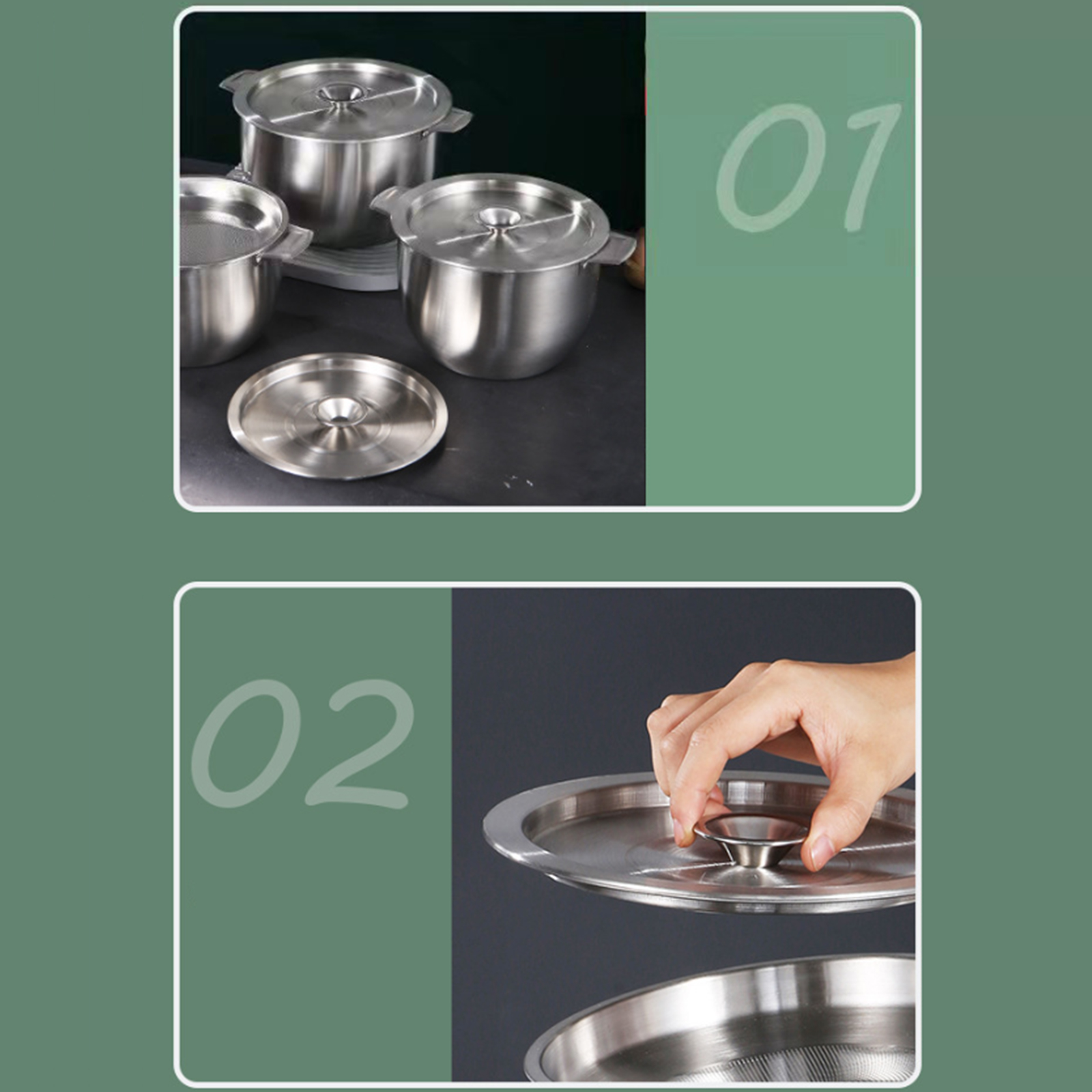 01

02