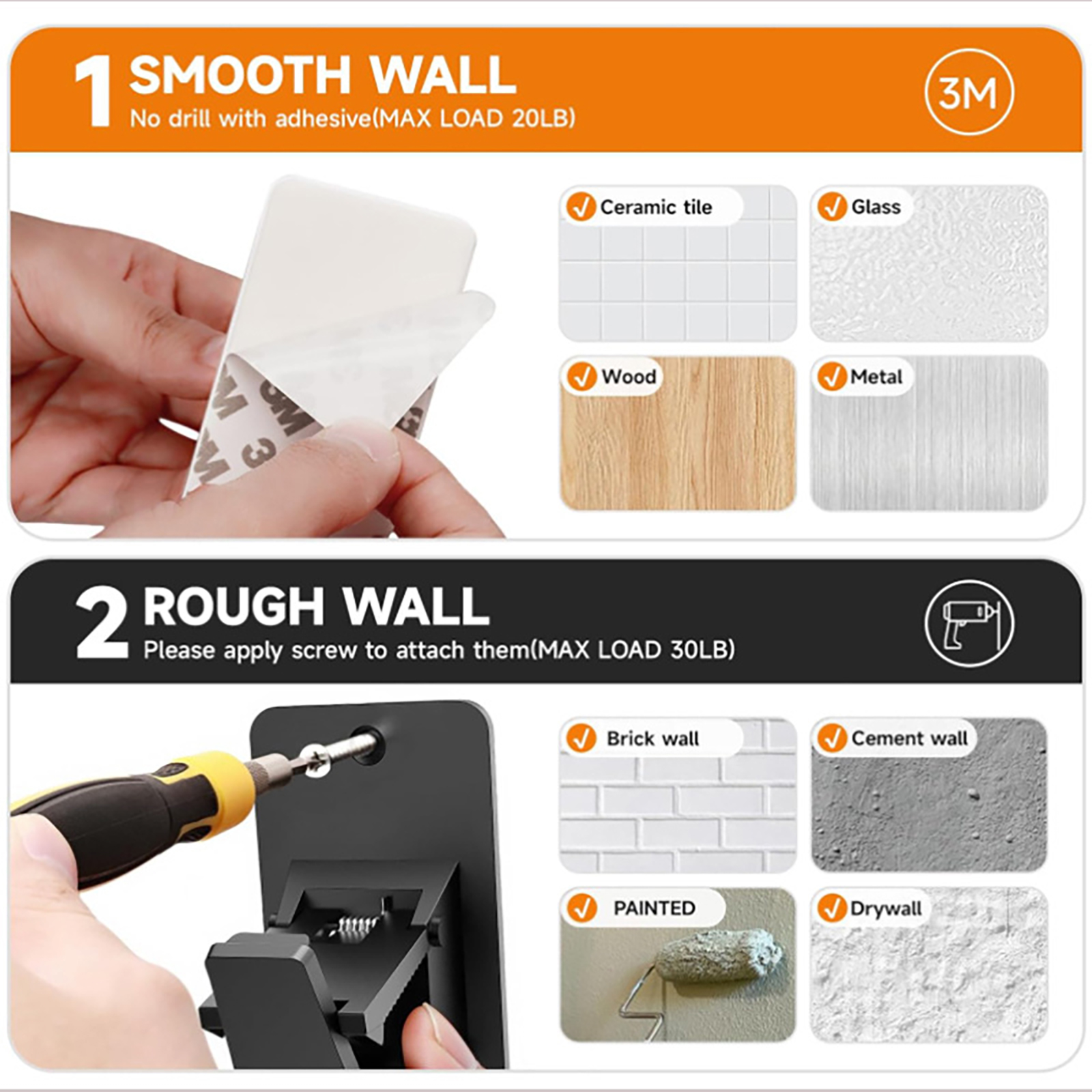 1 SMOOTH WALL
No drill with adhesive(MAX LOAD 20LB)

3M

3M 3M 3M

Ceramic tile

Glass

Wood

Metal

2 ROUGH WALL
Please apply screw to attach them(MAX LOAD 30LB)

Brick wall

Cement wall

PAINTED

Drywall