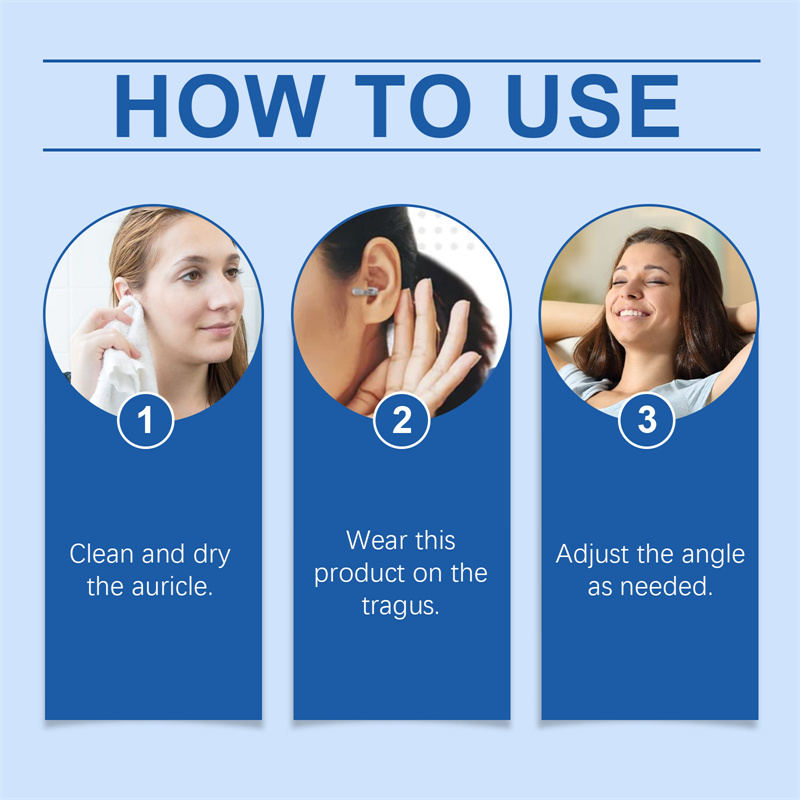 HOW TO USE

1

Clean and dry the auricle.

2

Wear this product on the tragus.

3

Adjust the angle as needed.