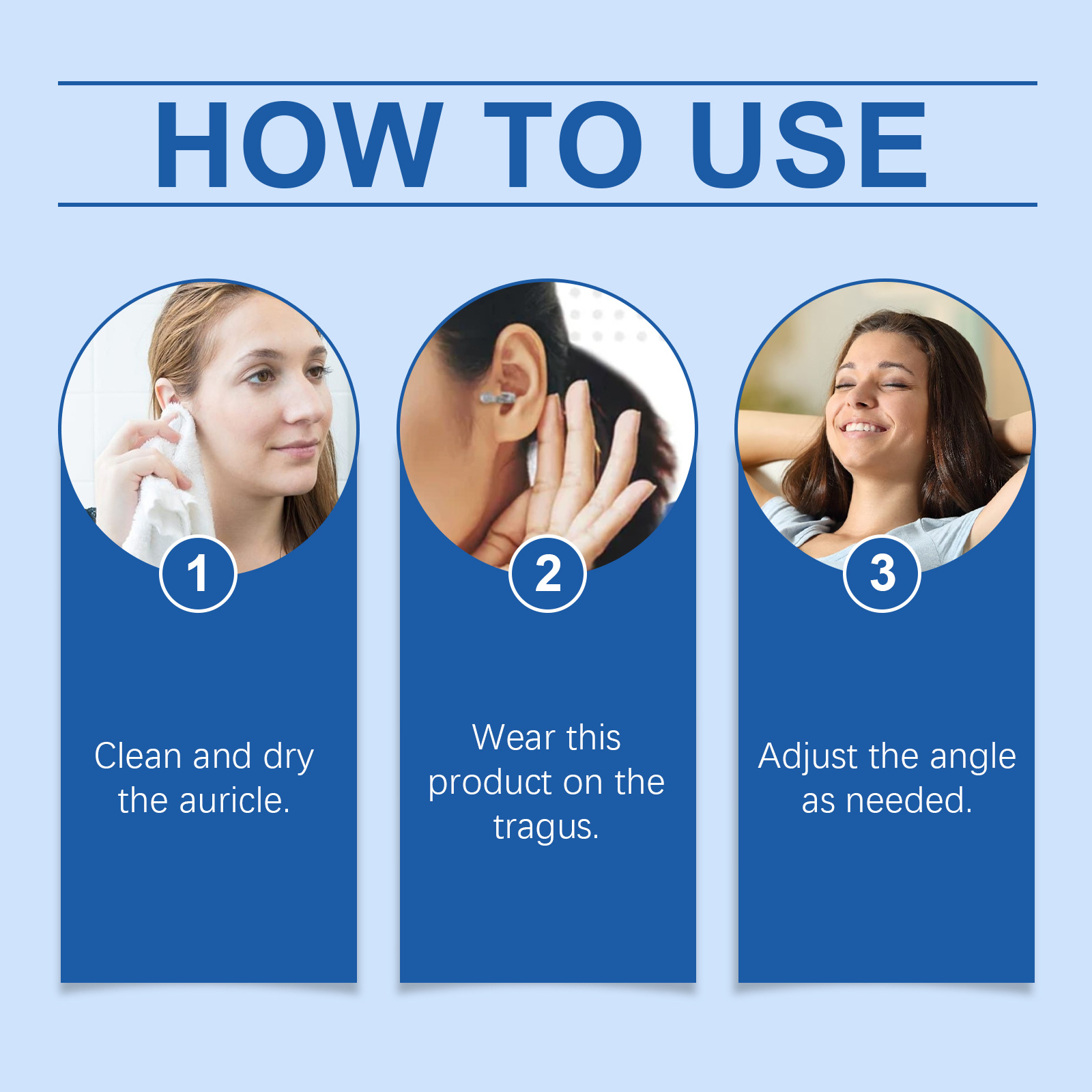 HOW TO USE

1

Clean and dry the auricle.

2

Wear this product on the tragus.

3

Adjust the angle as needed.