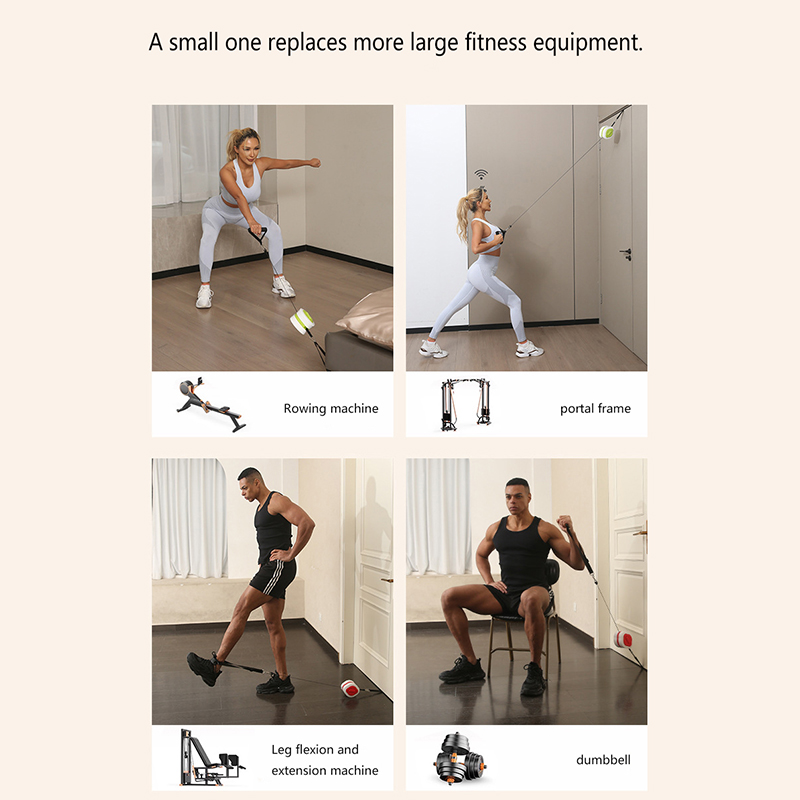 A small one replaces more large fitness equipment.

Rowing machine

portal frame

Leg flexion and extension machine

dumbbell