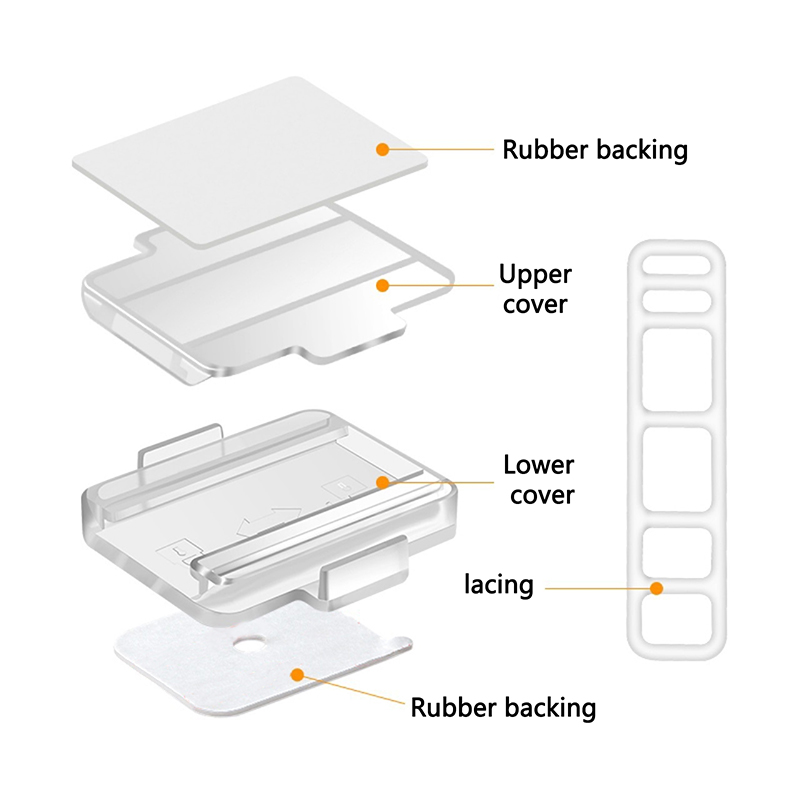 Rubber backing

Upper cover

Lower cover

lacing

Rubber backing