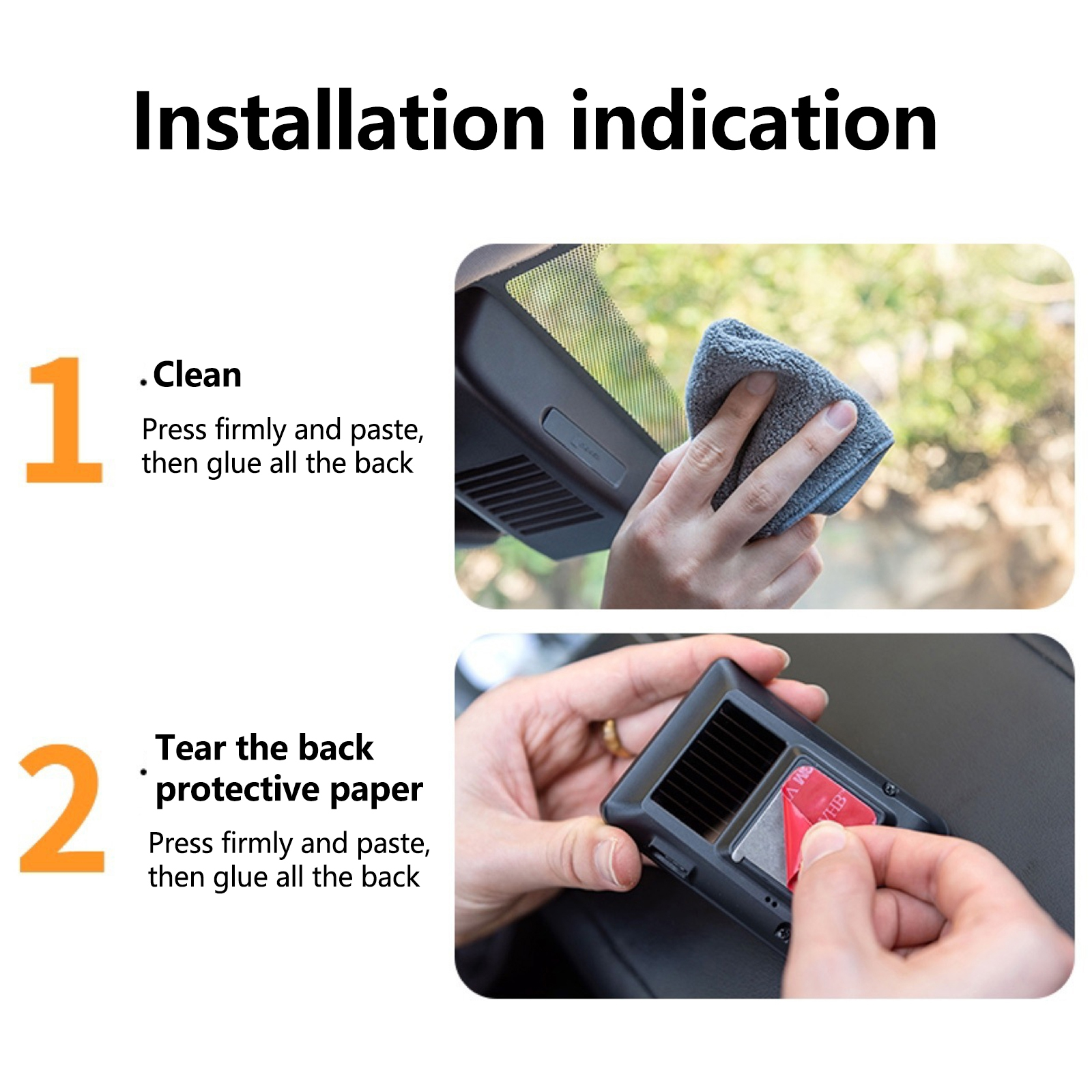 Installation indication

1 .Clean

Press firmly and paste, then glue all the back

2 .Tear the back protective paper

Press firmly and paste, then glue all the back

3M VHB