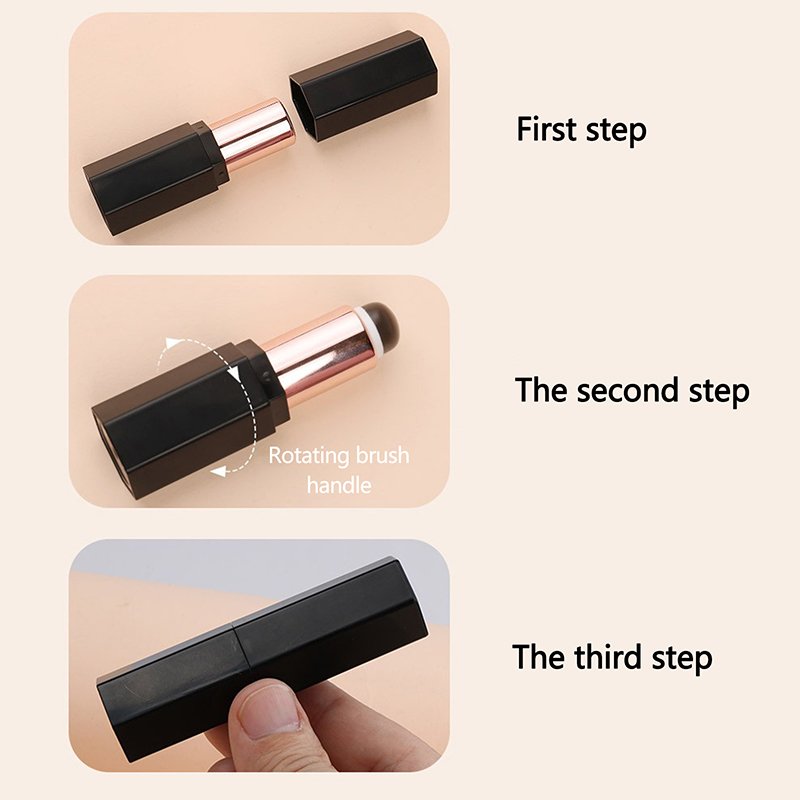 First step

Rotating brush handle

The second step

The third step