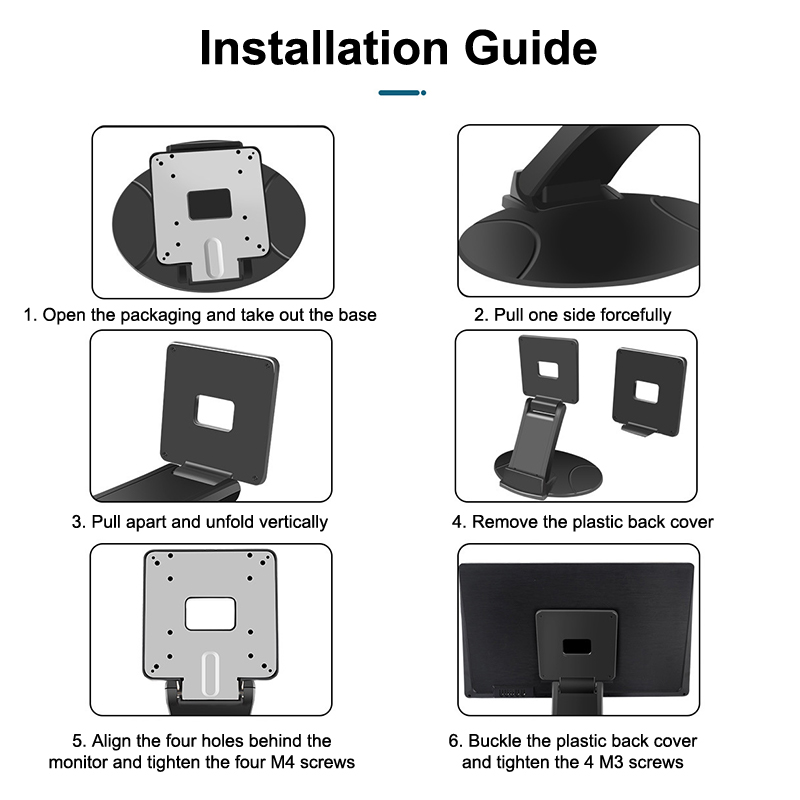 Installation Guide

1. Open the packaging and take out the base

2. Pull one side forcefully

3. Pull apart and unfold vertically

4. Remove the plastic back cover

5. Align the four holes behind the monitor and tighten the four M4 screws

6. Buckle the plastic back cover and tighten the 4 M3 screws