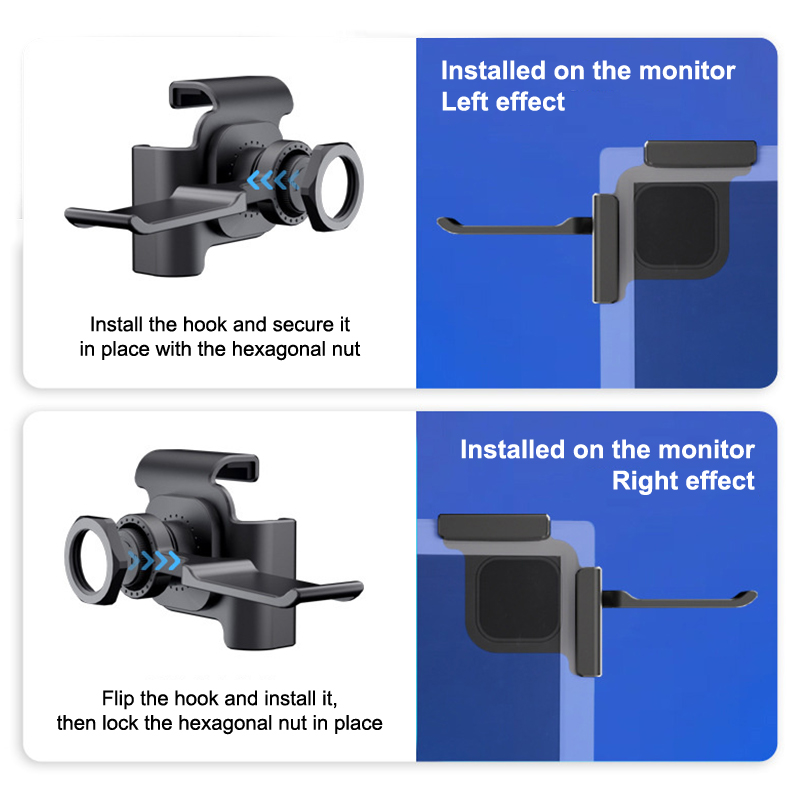 Install the hook and secure it in place with the hexagonal nut

Installed on the monitor
Left effect

Flip the hook and install it, then lock the hexagonal nut in place

Installed on the monitor
Right effect