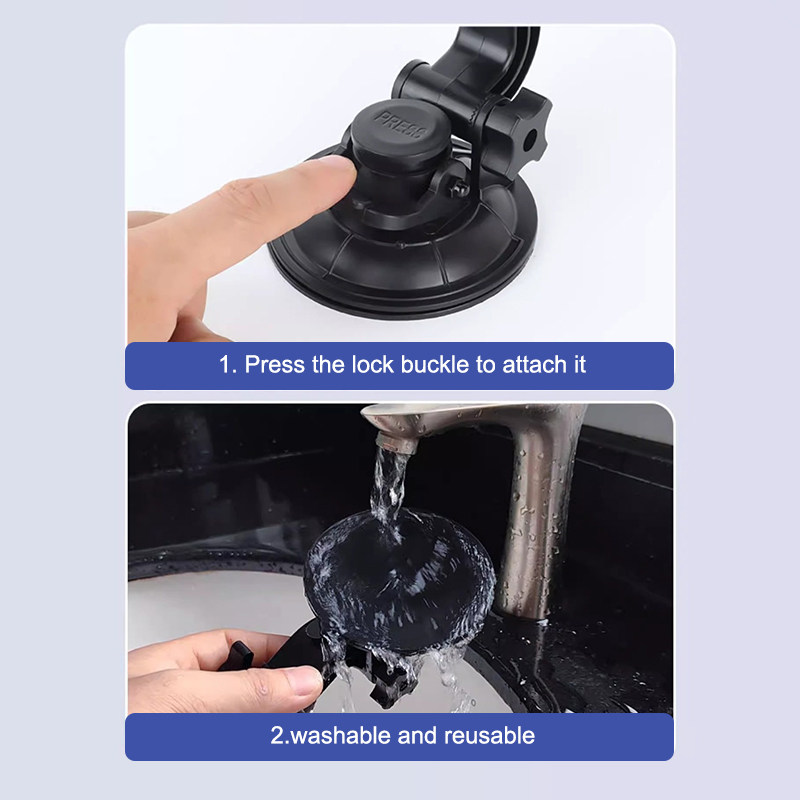 PRESS

1. Press the lock buckle to attach it

2.washable and reusable