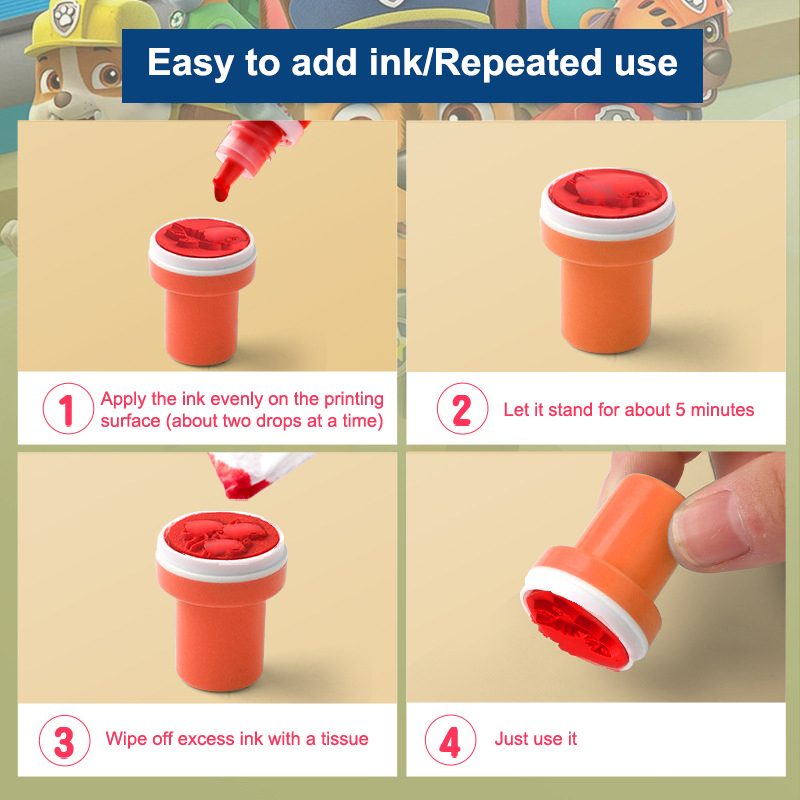 Easy to add ink/Repeated use

1 Apply the ink evenly on the printing surface (about two drops at a time)

2 Let it stand for about 5 minutes

3 Wipe off excess ink with a tissue

4 Just use it