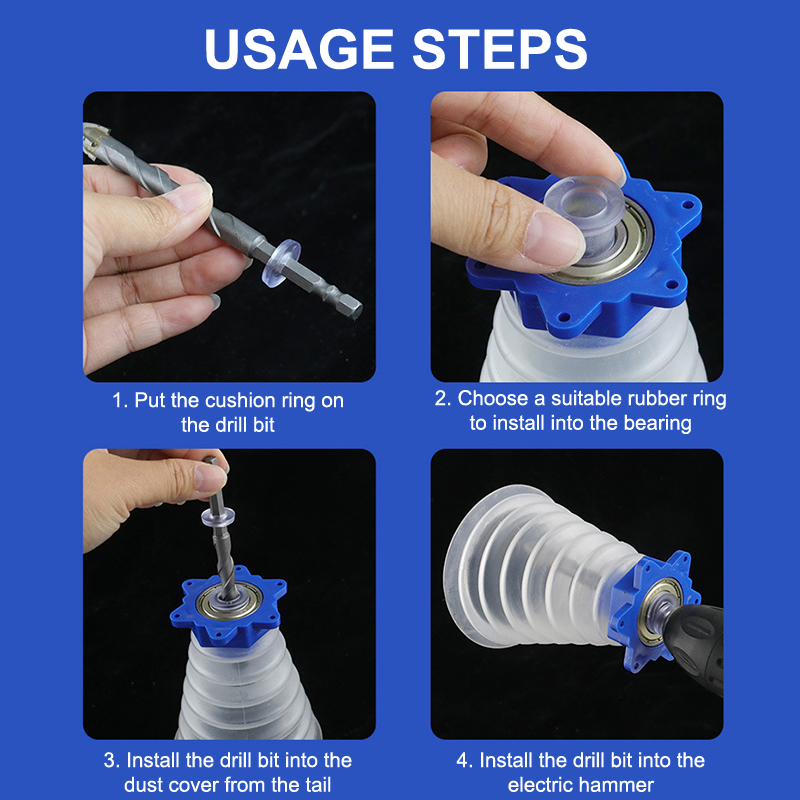 USAGE STEPS

1. Put the cushion ring on the drill bit

2. Choose a suitable rubber ring to install into the bearing

3. Install the drill bit into the dust cover from the tail

4. Install the drill bit into the electric hammer