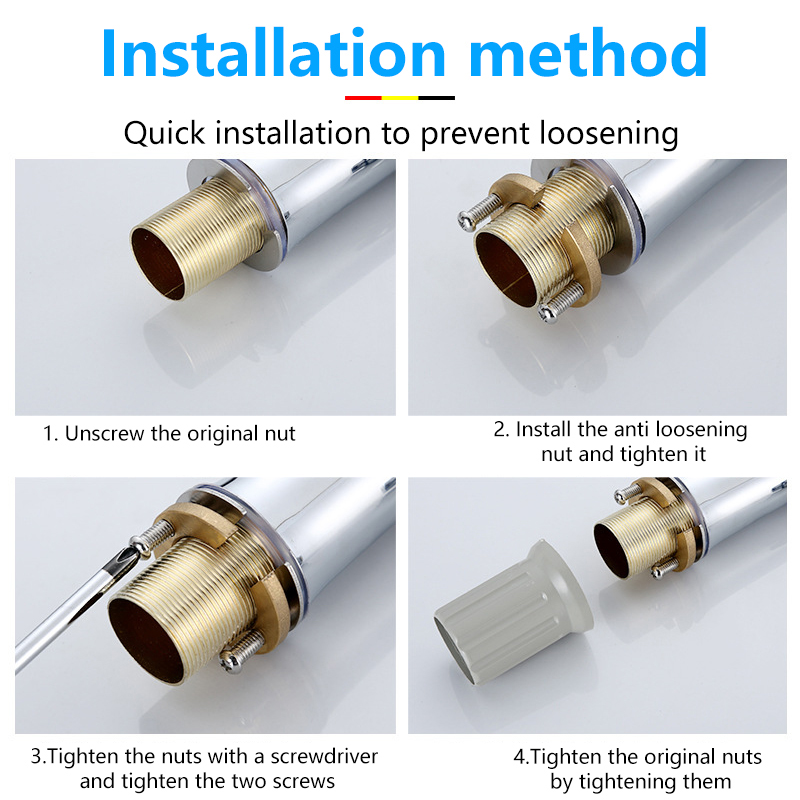 Installation method

Quick installation to prevent loosening

1. Unscrew the original nut

2. Install the anti loosening nut and tighten it

3.Tighten the nuts with a screwdriver and tighten the two screws

4.Tighten the original nuts by tightening them