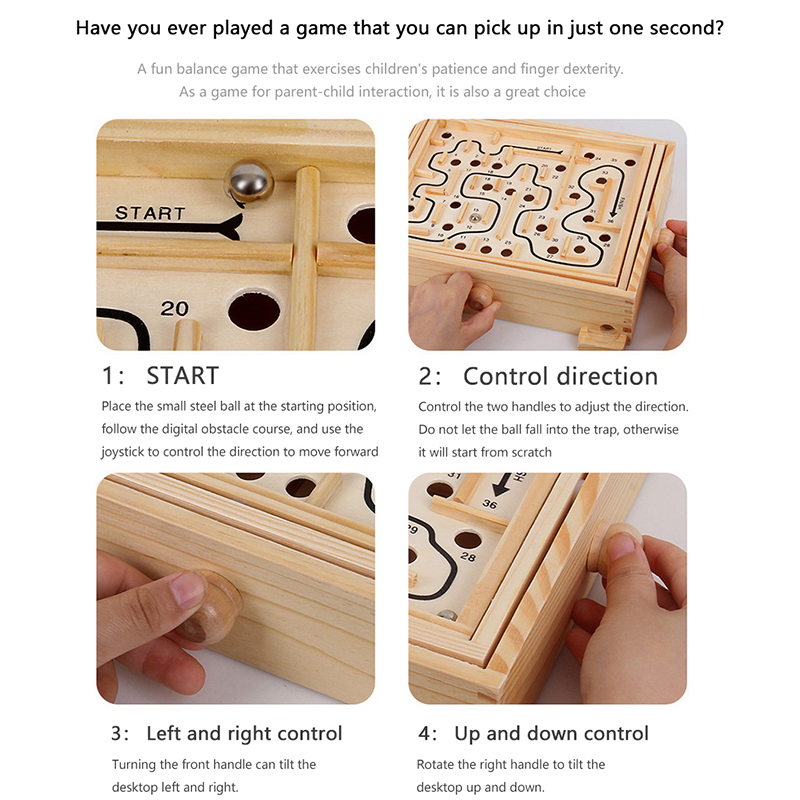 Have you ever played a game that you can pick up in just one second?

A fun balance game that exercises children's patience and finger dexterity. As a game for parent-child interaction, it is also a great choice

START

20

1: START

Place the small steel ball at the starting position, follow the digital obstacle course, and use the joystick to control the direction to move forward

2: Control direction

Control the two handles to adjust the direction. Do not let the ball fall into the trap, otherwise it will start from scratch

36

28

3: Left and right control

Turning the front handle can tilt the desktop left and right.

4: Up and down control

Rotate the right handle to tilt the desktop up and down.